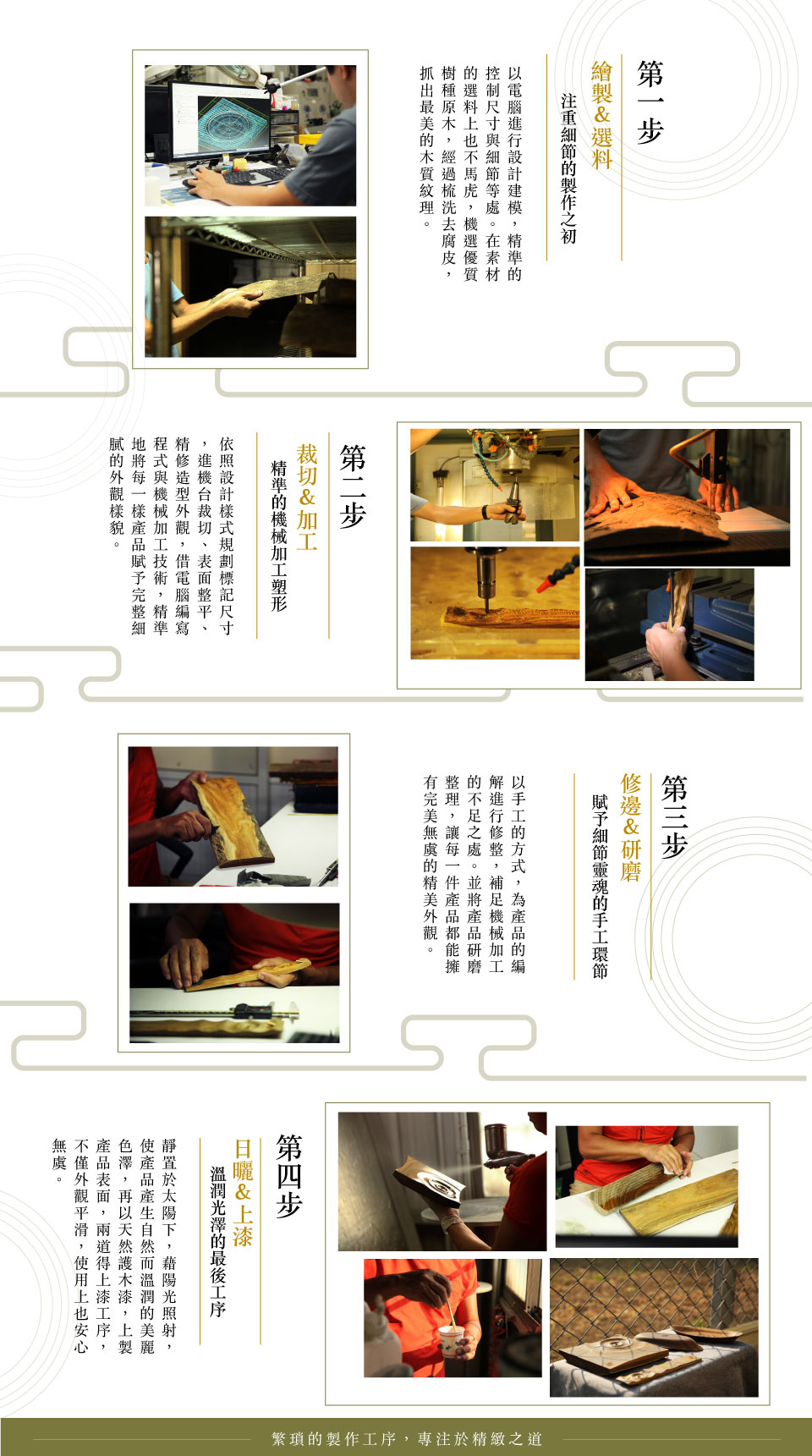 第一步

繪製&選料

注重細節的製作之初

以電腦進行設計建模，精準的控制尺寸與細節等處。在素材的選料上也不馬虎，機選優質樹種原木，經過梳洗去腐皮，抓出最美的木質紋理。

第二步

裁切&加工

精準的機械加工塑形

依照設計樣式規劃標記尺寸，進機台裁切、表面整平、精修造型外觀，借電腦編寫程式與機械加工技術，精準地將每一樣產品賦予完整細膩的外觀樣貌。

第三步

修邊&研磨

賦予細節靈魂的手工環節

以手工的方式，為產品的編解進行修整，補足機械加工的不足之處。並將產品研磨整理，讓每一件產品都能擁有完美無虞的精美外觀。

第四步

日曬&上漆

溫潤光澤的最後工序

靜置於太陽下，藉陽光照射，使產品產生自然而溫潤的美麗色澤，再以天然護木漆，上製產品表面，兩道得上漆工序，不僅外觀平滑，使用上也安心無虞。

繁瑣的製作工序，專注於精緻之道