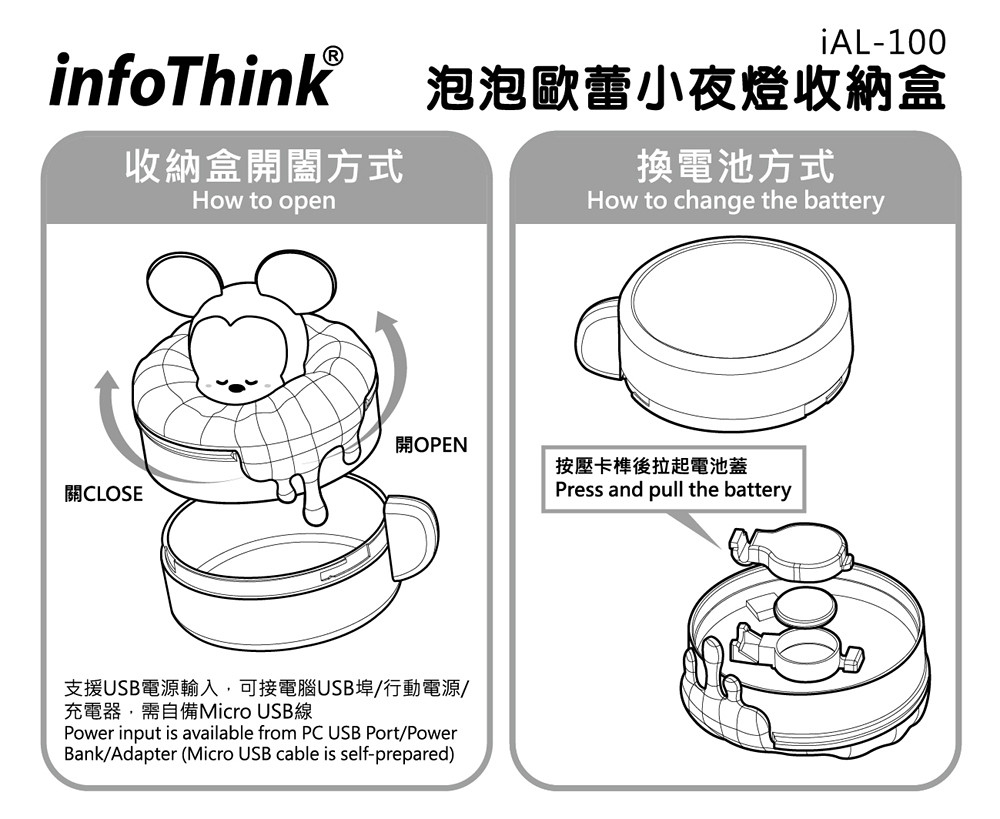 infoThink®

iAL-100
泡泡歐蕾小夜燈收納盒

收納盒開闔方式
How to open

開OPEN

關CLOSE

支援USB電源輸入，可接電腦USB埠/行動電源/充電器，需自備Micro USB線
Power input is available from PC USB Port/Power Bank/Adapter (Micro USB cable is self-prepared)

換電池方式
How to change the battery

按壓卡榫後拉起電池蓋
Press and pull the battery