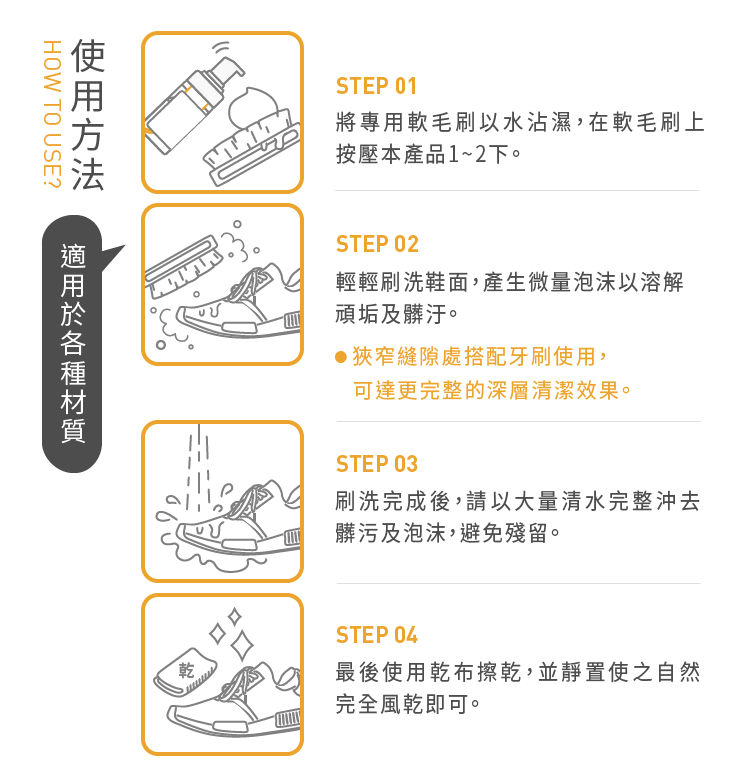 使用方法
HOW TO USE?

適用於各種材質

STEP 01
將專用軟毛刷以水沾濕，在軟毛刷上按壓本產品1~2下。

STEP 02
輕輕刷洗鞋面，產生微量泡沫以溶解頑垢及髒汙。

● 狹窄縫隙處搭配牙刷使用，可達更完整的深層清潔效果。

STEP 03
刷洗完成後，請以大量清水完整沖去髒污及泡沫，避免殘留。

乾

STEP 04
最後使用乾布擦乾，並靜置使之自然完全風乾即可。