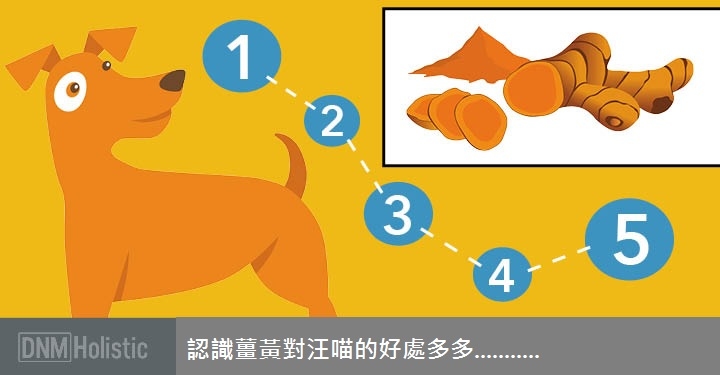 1
2
3
4
5
DNM Holistic
認識薑黃對汪喵的好處多多...........