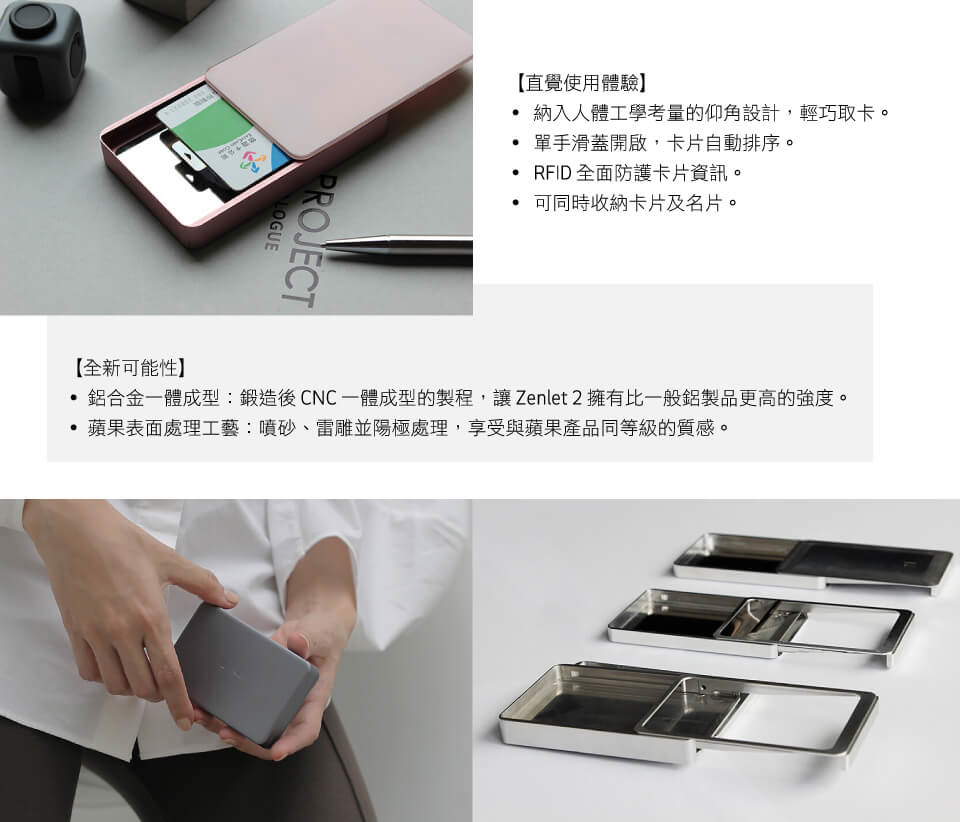 PROJECT
LOGUE

【直覺使用體驗】
• 納入人體工學考量的仰角設計，輕巧取卡。
• 單手滑蓋開啟，卡片自動排序。
• RFID 全面防護卡片資訊。
• 可同時收納卡片及名片。

【全新可能性】
• 鋁合金一體成型：鍛造後 CNC 一體成型的製程，讓 Zenlet 2 擁有比一般鋁製品更高的強度。
• 蘋果表面處理工藝：噴砂、雷雕並陽極處理，享受與蘋果產品同等級的質感。