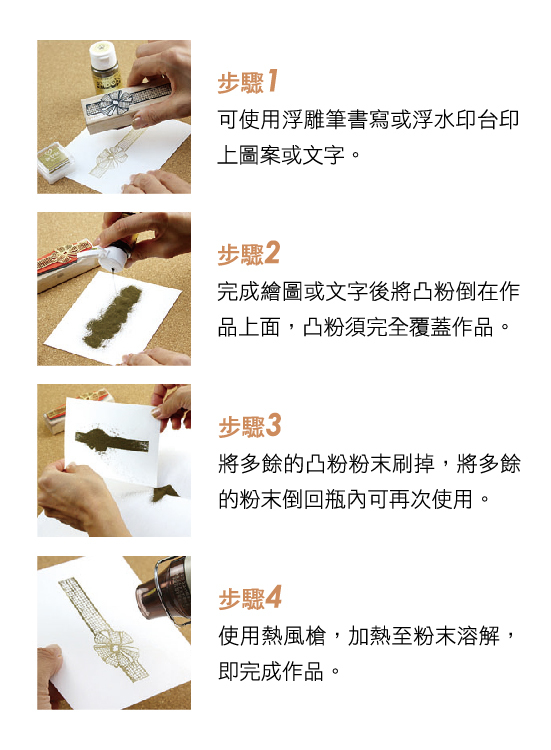 步驟1
可使用浮雕筆書寫或浮水印台印上圖案或文字。

步驟2
完成繪圖或文字後將凸粉倒在作品上面，凸粉須完全覆蓋作品。

步驟3
將多餘的凸粉粉末刷掉，將多餘的粉末倒回瓶內可再次使用。

步驟4
使用熱風槍，加熱至粉末溶解，即完成作品。