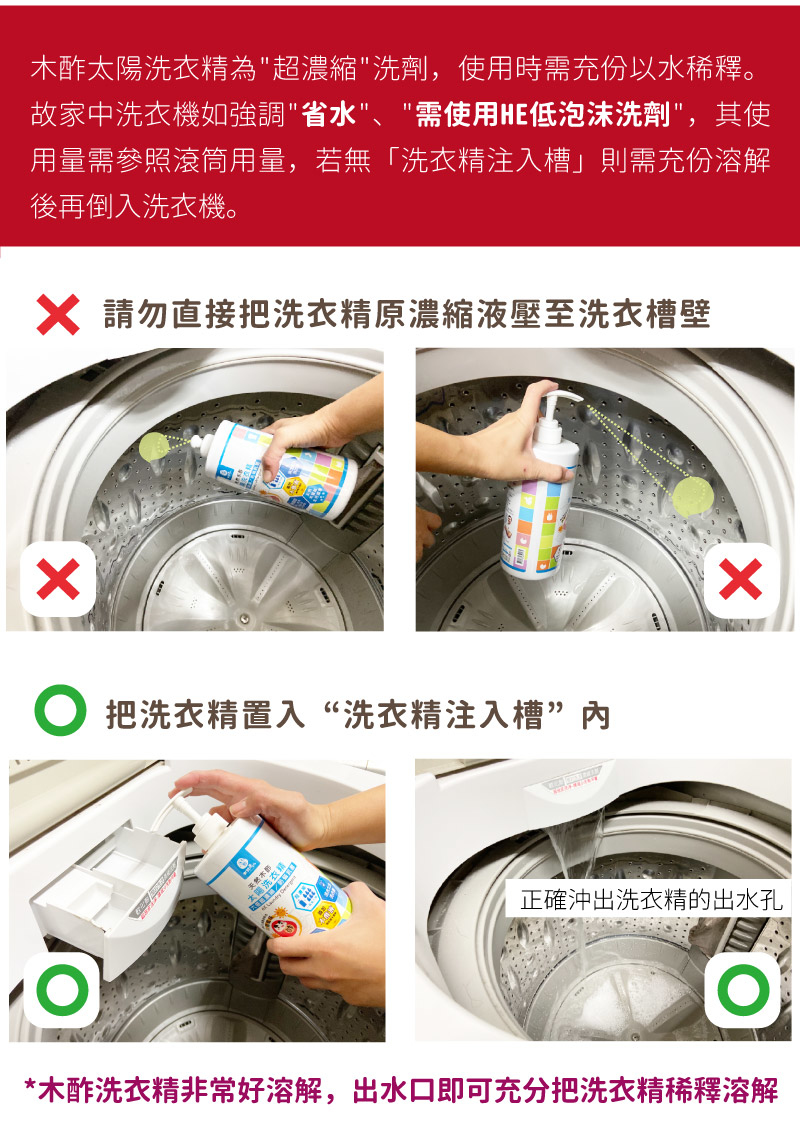 木酢太陽洗衣精為"超濃縮"洗劑，使用時需充份以水稀釋。故家中洗衣機如強調"省水"、"需使用HE低泡沫洗劑"，其使用量需參照滾筒用量，若無「洗衣精注入槽」則需充份溶解後再倒入洗衣機。

請勿直接把洗衣精原濃縮液壓至洗衣槽壁

把洗衣精置入“洗衣精注入槽”內

正確沖出洗衣精的出水孔

*木酢洗衣精非常好溶解，出水口即可充分把洗衣精稀釋溶解