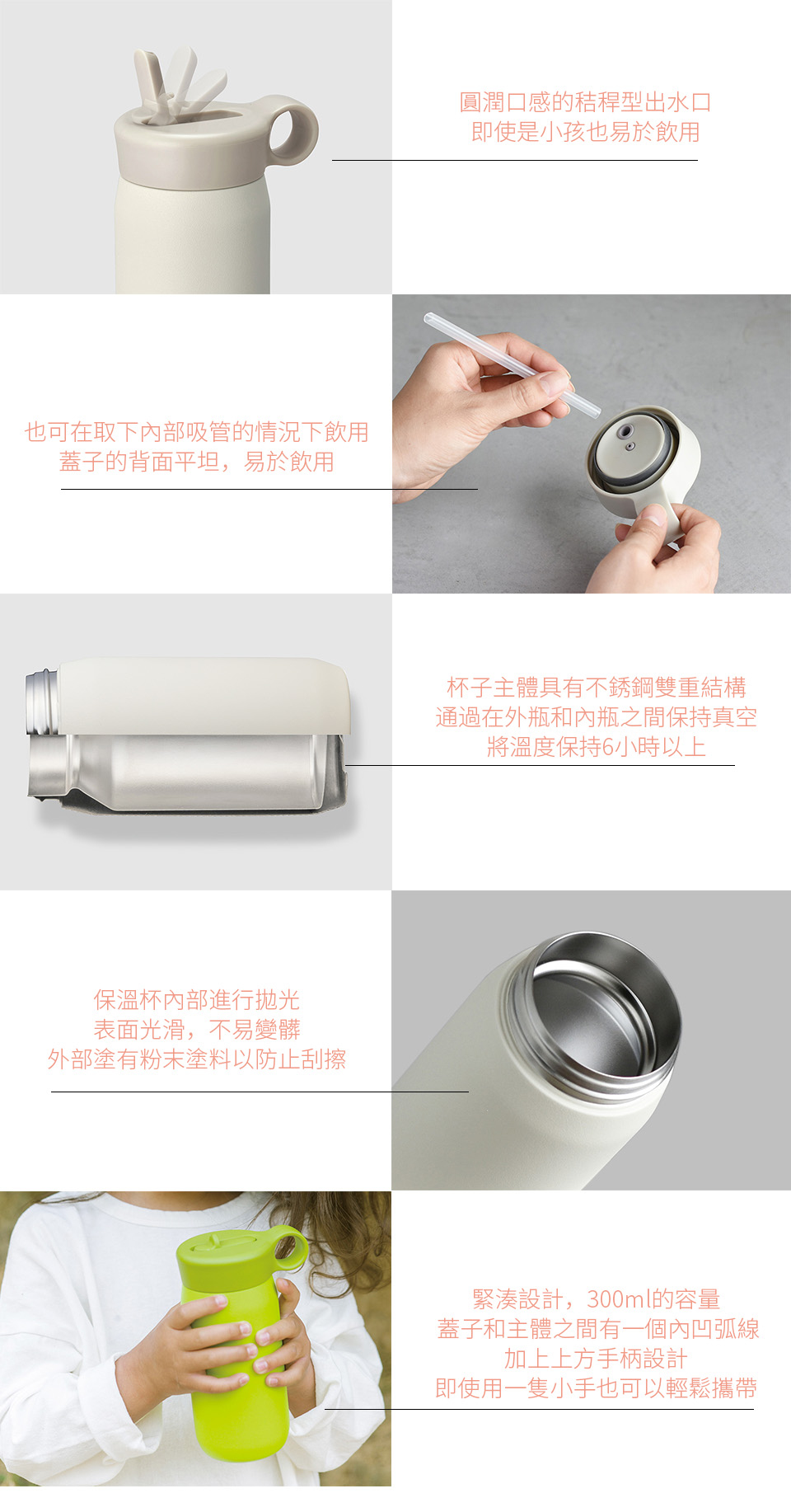 圓潤口感的秸稈型出水口
即使是小孩也易於飲用

也可在取下內部吸管的情況下飲用
蓋子的背面平坦，易於飲用

杯子主體具有不銹鋼雙重結構
通過在外瓶和內瓶之間保持真空
將溫度保持6小時以上

保溫杯內部進行拋光
表面光滑，不易變髒
外部塗有粉末塗料以防止刮擦

緊湊設計，300ml的容量
蓋子和主體之間有一個內凹弧線
加上上方手柄設計
即使用一隻小手也可以輕鬆攜帶