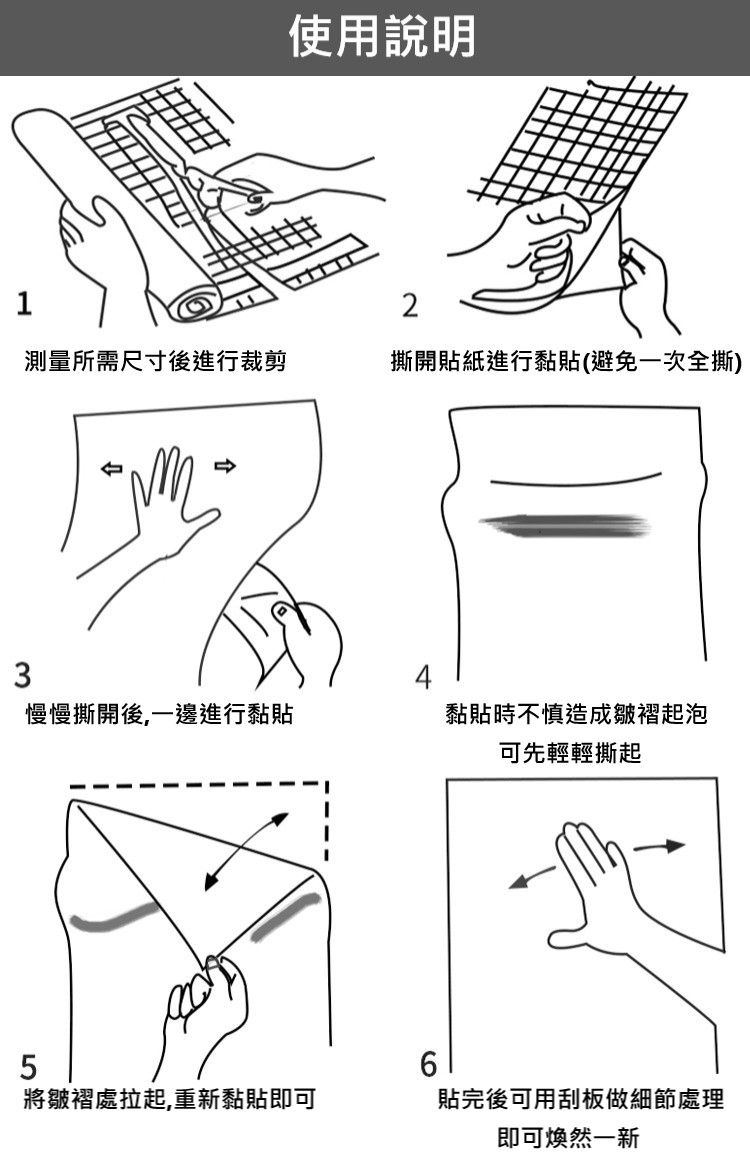 使用說明

1
測量所需尺寸後進行裁剪

2
撕開貼紙進行黏貼(避免一次全撕)

3
慢慢撕開後,一邊進行黏貼

4
黏貼時不慎造成皺褶起泡
可先輕輕撕起

5
將皺褶處拉起,重新黏貼即可

6
貼完後可用刮板做細節處理
即可煥然一新