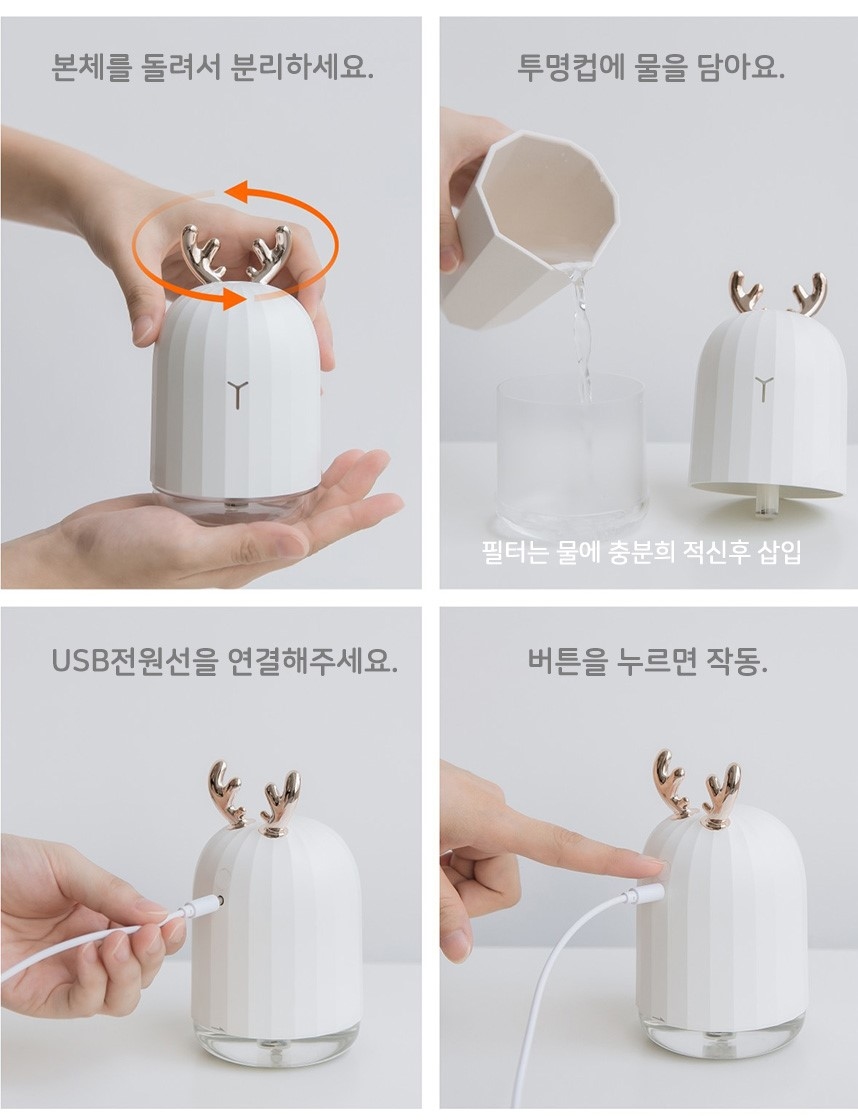 본체를 돌려서 분리하세요.

투명컵에 물을 담아요.

필터는 물에 충분히 적신후 삽입

USB전원선을 연결해주세요.

버튼을 누르면 작동.