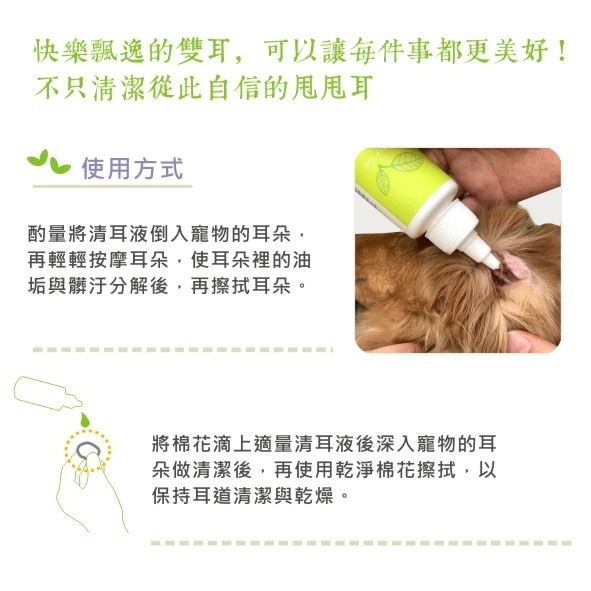 快樂飄逸的雙耳，可以讓每件事都更美好！
不只清潔從此自信的甩甩耳

使用方式

酌量將清耳液倒入寵物的耳朵，再輕輕按摩耳朵，使耳朵裡的油垢與髒汙分解後，再擦拭耳朵。

將棉花滴上適量清耳液後深入寵物的耳朵做清潔後，再使用乾淨棉花擦拭，以保持耳道清潔與乾燥。