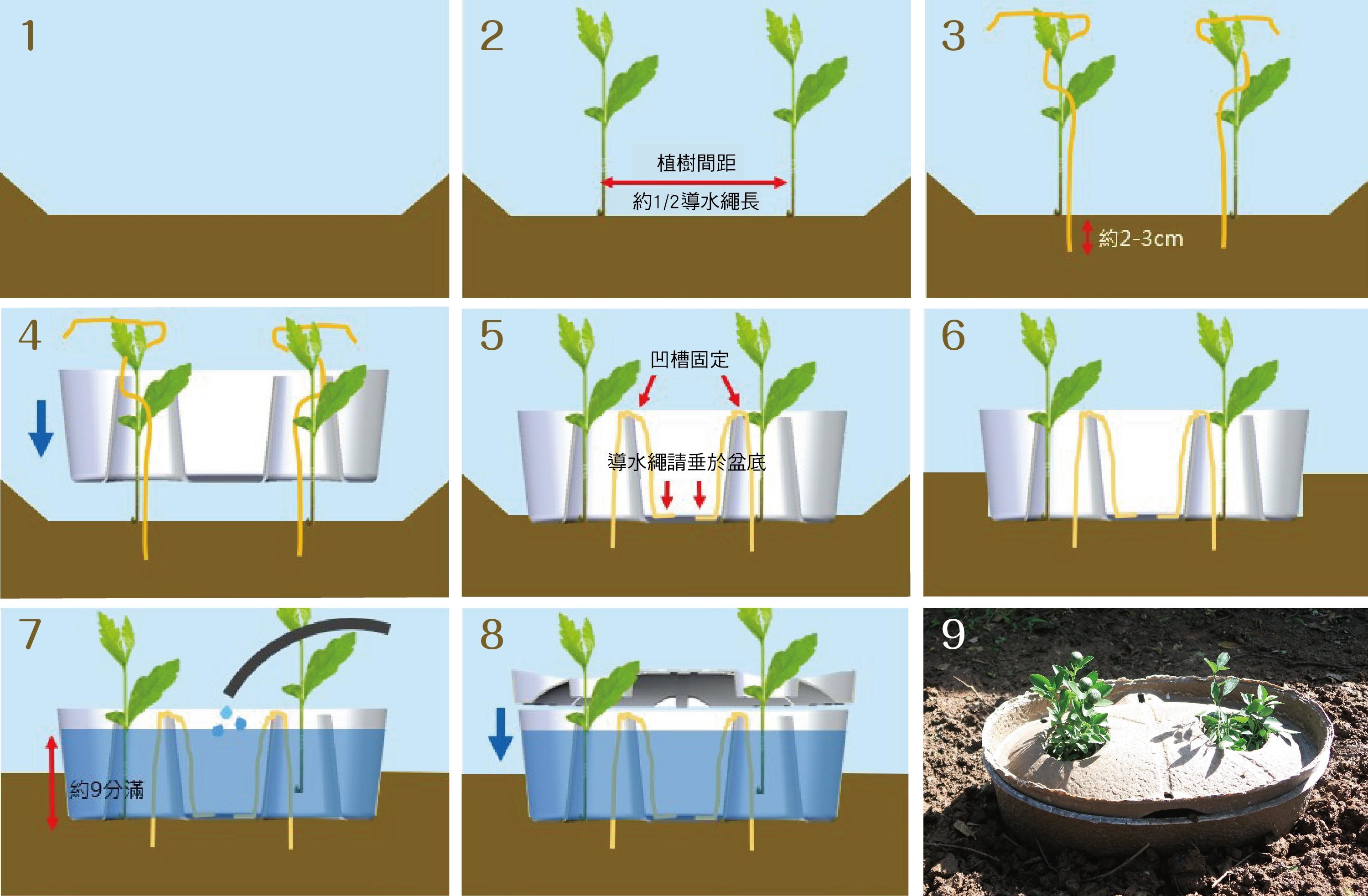 1

2

植樹間距

約1/2導水繩長

3

約2-3cm

4

5

凹槽固定

導水繩請垂於盆底

6

7

約9分滿

8

9