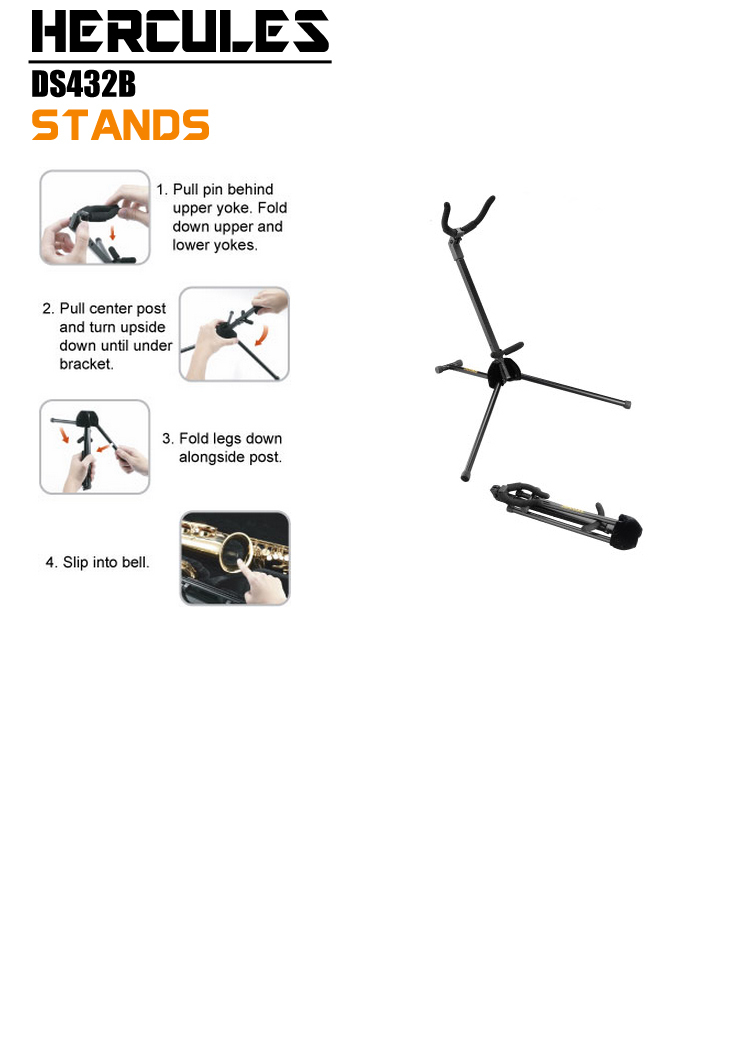 HERCULES
DS432B
STANDS

1. Pull pin behind upper yoke. Fold down upper and lower yokes.

2. Pull center post and turn upside down until under bracket.

3. Fold legs down alongside post.

4. Slip into bell.