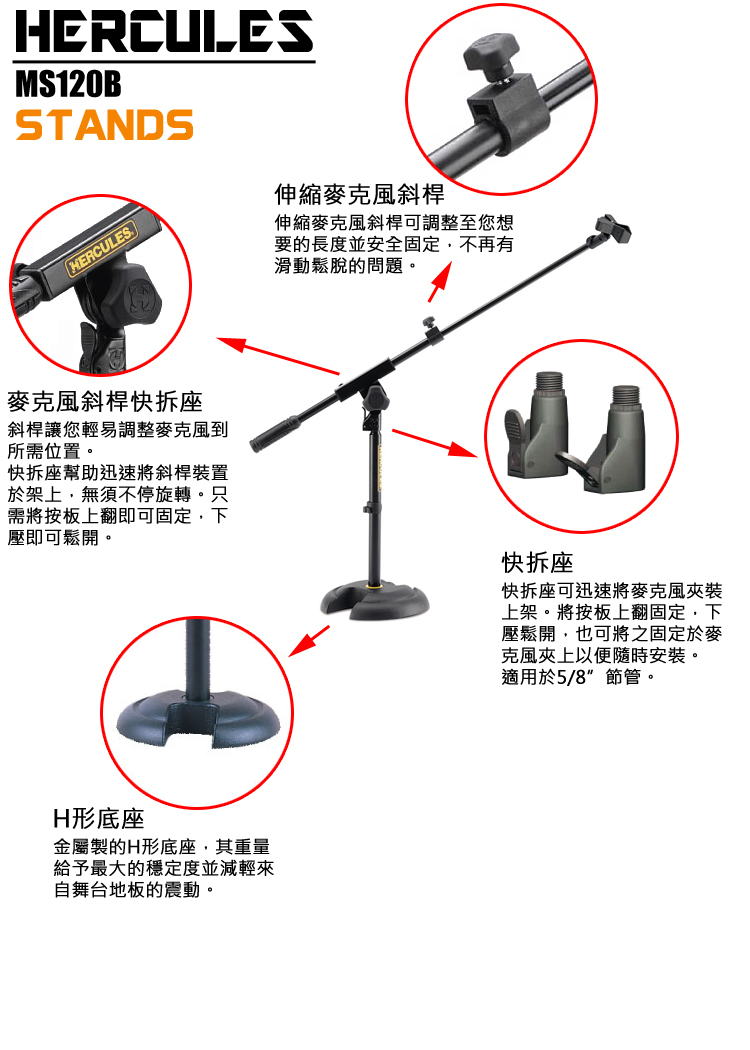 HERCULES
MS120B
STANDS

伸縮麥克風斜桿
伸縮麥克風斜桿可調整至您想要的長度並安全固定，不再有滑動鬆脫的問題。

HERCULES

麥克風斜桿快拆座
斜桿讓您輕易調整麥克風到所需位置。
快拆座幫助迅速將斜桿裝置於架上，無須不停旋轉。只需將按板上翻即可固定，下壓即可鬆開。

快拆座
快拆座可迅速將麥克風夾裝上架。將按板上翻固定，下壓鬆開，也可將之固定於麥克風夾上以便隨時安裝。
適用於5/8" 節管。

H形底座
金屬製的H形底座，其重量給予最大的穩定度並減輕來自舞台地板的震動。