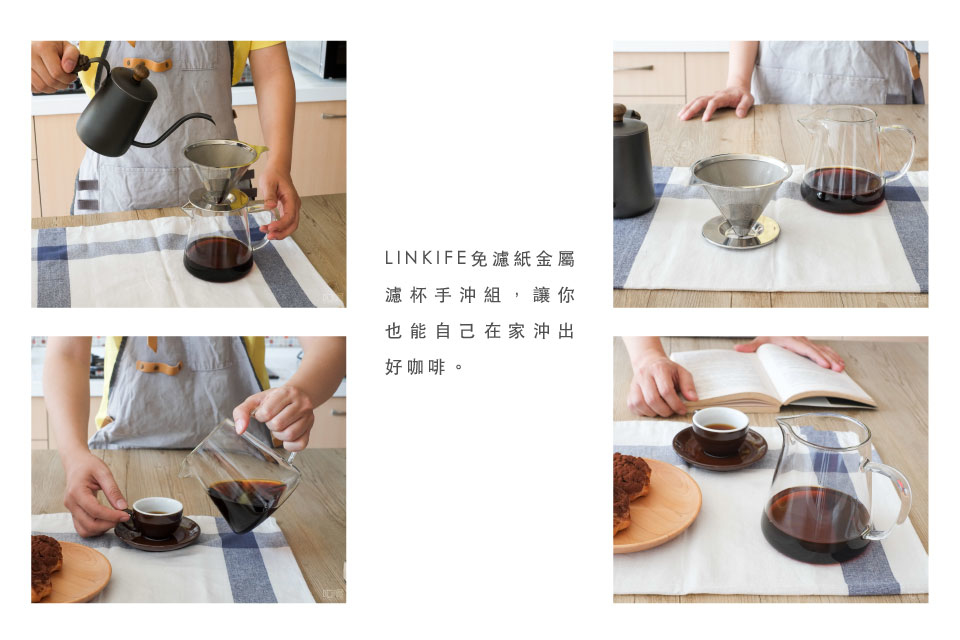 LINKIFE免濾紙金屬濾杯手沖組，讓你也能自己在家沖出好咖啡。