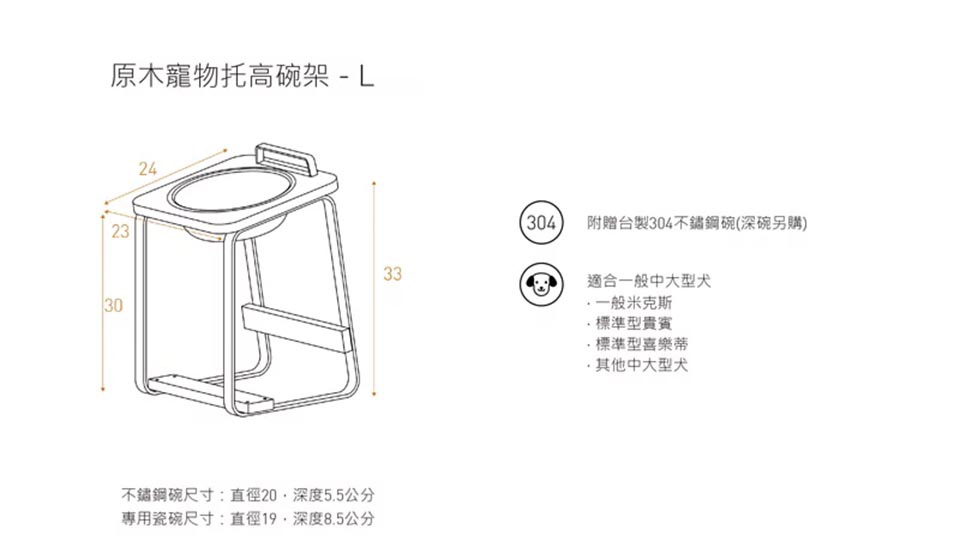 原木寵物托高碗架 - L

24

23

30

33

304

附贈台製304不鏽鋼碗(深碗另購)

適合一般中大型犬
· 一般米克斯
· 標準型貴賓
· 標準型喜樂蒂
· 其他中大型犬

不鏽鋼碗尺寸：直徑20・深度5.5公分
專用瓷碗尺寸：直徑19・深度8.5公分