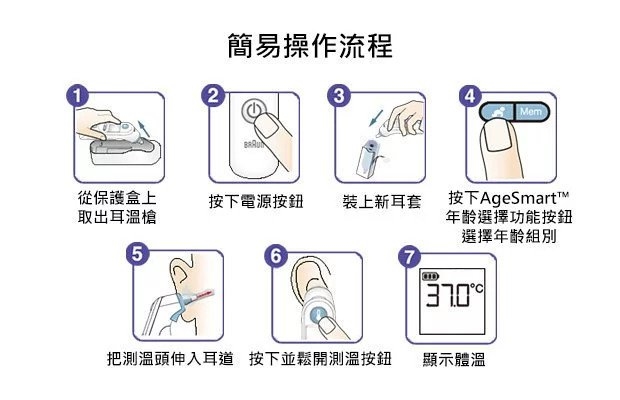 簡易操作流程

1
從保護盒上取出耳溫槍

2
BRAUN
按下電源按鈕

3
裝上新耳套

4
Mem
按下AgeSmart™ 年齡選擇功能按鈕 選擇年齡組別

5
把測溫頭伸入耳道

6
按下並鬆開測溫按鈕

7
37.0°C
顯示體溫