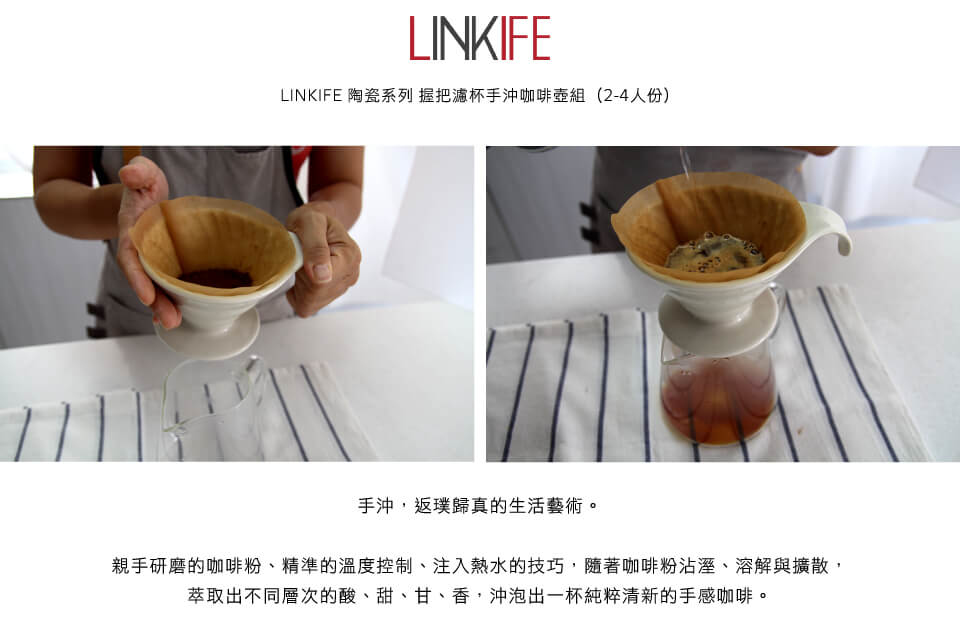 LINKIFE

LINKIFE 陶瓷系列 握把濾杯手沖咖啡壺組（2-4人份）

手沖，返璞歸真的生活藝術。

親手研磨的咖啡粉、精準的溫度控制、注入熱水的技巧，隨著咖啡粉沾溼、溶解與擴散，萃取出不同層次的酸、甜、甘、香，沖泡出一杯純粹清新的手感咖啡。