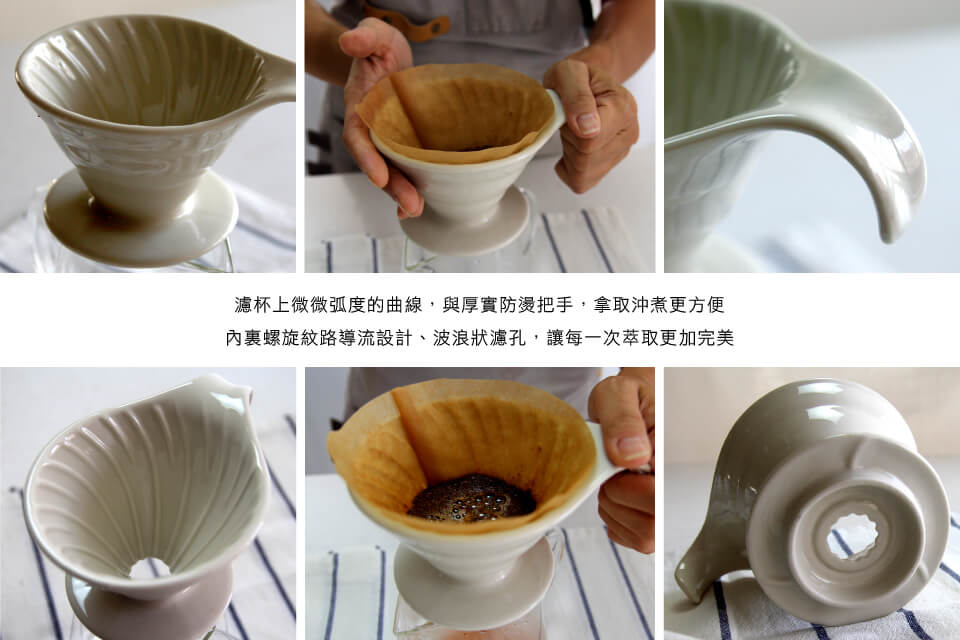 濾杯上微微弧度的曲線，與厚實防燙把手，拿取沖煮更方便
內裏螺旋紋路導流設計、波浪狀濾孔，讓每一次萃取更加完美