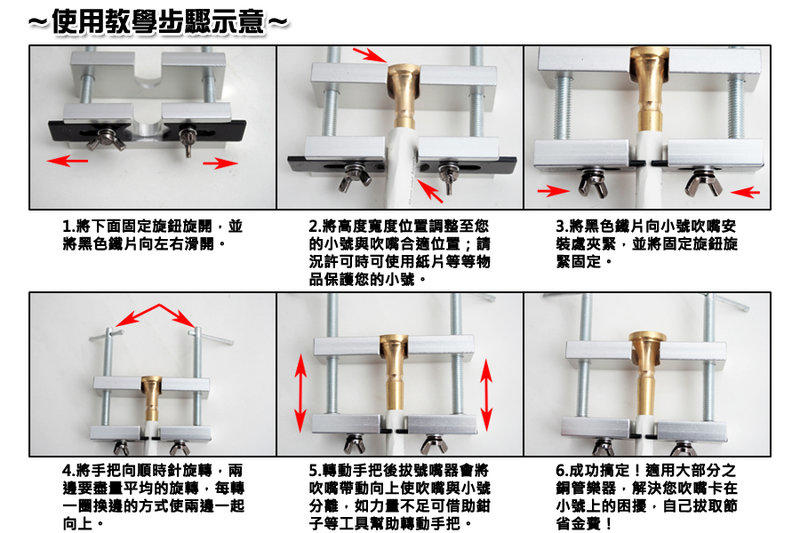 ~使用教學步驟示意~

1.將下面固定旋鈕旋開，並將黑色鐵片向左右滑開。

2.將高度寬度位置調整至您的小號與吹嘴合適位置；請況許可時可使用紙片等等物品保護您的小號。

3.將黑色鐵片向小號吹嘴安裝處夾緊，並將固定旋鈕旋緊固定。

4.將手把向順時針旋轉，兩邊要盡量平均的旋轉，每轉一圈換邊的方式使兩邊一起向上。

5.轉動手把後拔號嘴器會將吹嘴帶動向上使吹嘴與小號分離，如力量不足可借助鉗子等工具幫助轉動手把。

6.成功搞定！適用大部分之銅管樂器，解決您吹嘴卡在小號上的困擾，自己拔取節省金費！