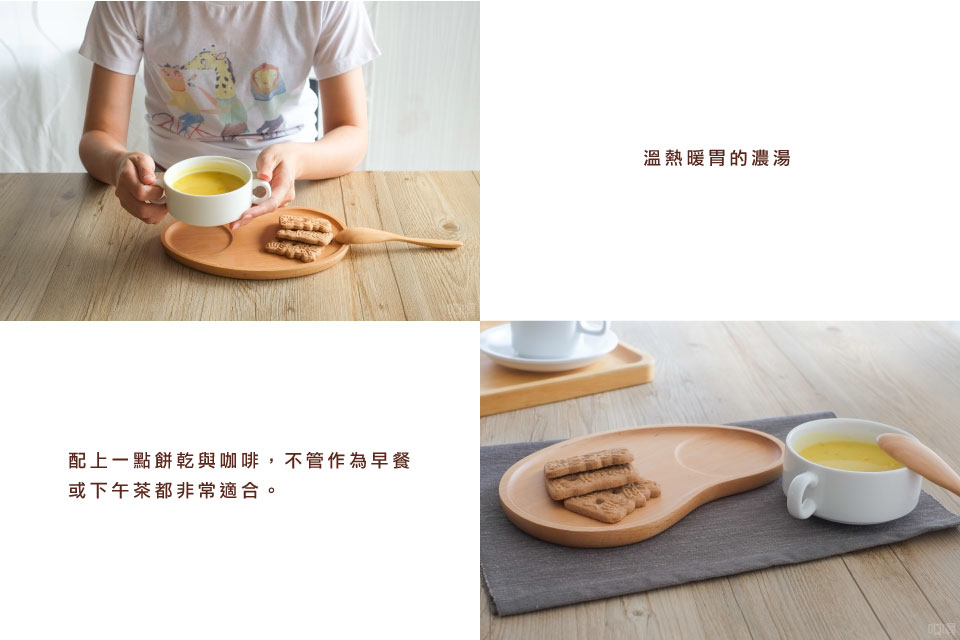 溫熱暖胃的濃湯

配上一點餅乾與咖啡，不管作為早餐或下午茶都非常適合。