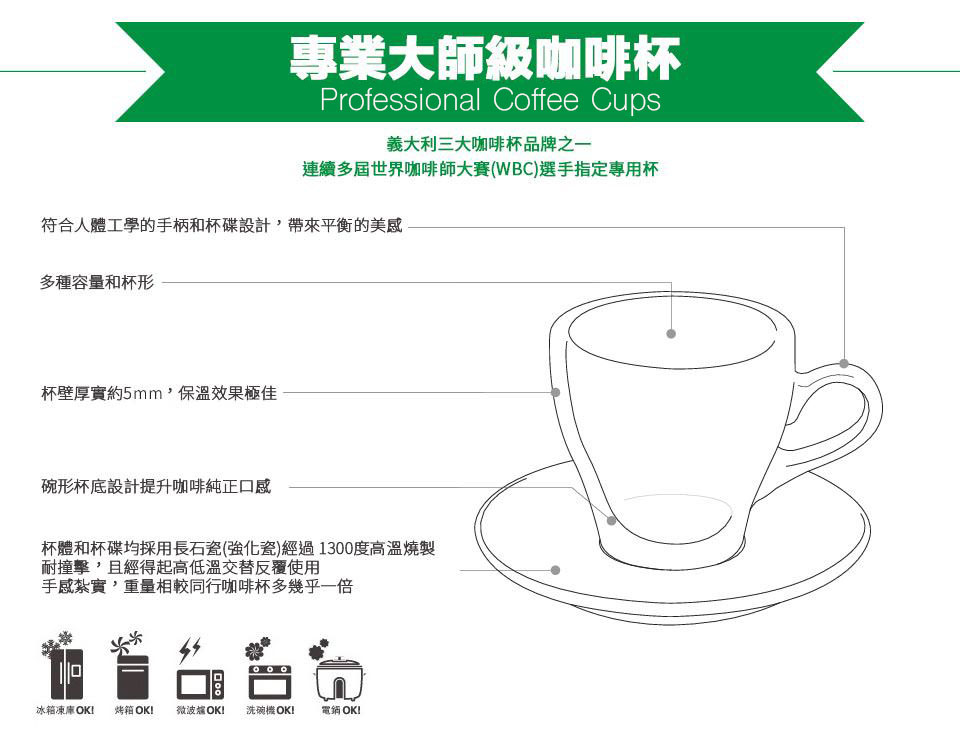 專業大師級咖啡杯
Professional Coffee Cups

義大利三大咖啡杯品牌之一
連續多屆世界咖啡師大賽(WBC)選手指定專用杯

符合人體工學的手柄和杯碟設計，帶來平衡的美感

多種容量和杯形

杯壁厚實約5mm，保溫效果極佳

碗形杯底設計提升咖啡純正口感

杯體和杯碟均採用長石瓷(強化瓷)經過 1300度高溫燒製
耐撞擊，且經得起高低溫交替反覆使用
手感紮實，重量相較同行咖啡杯多幾乎一倍

冰箱凍庫OK! 烤箱OK! 微波爐OK! 洗碗機OK! 電鍋OK!