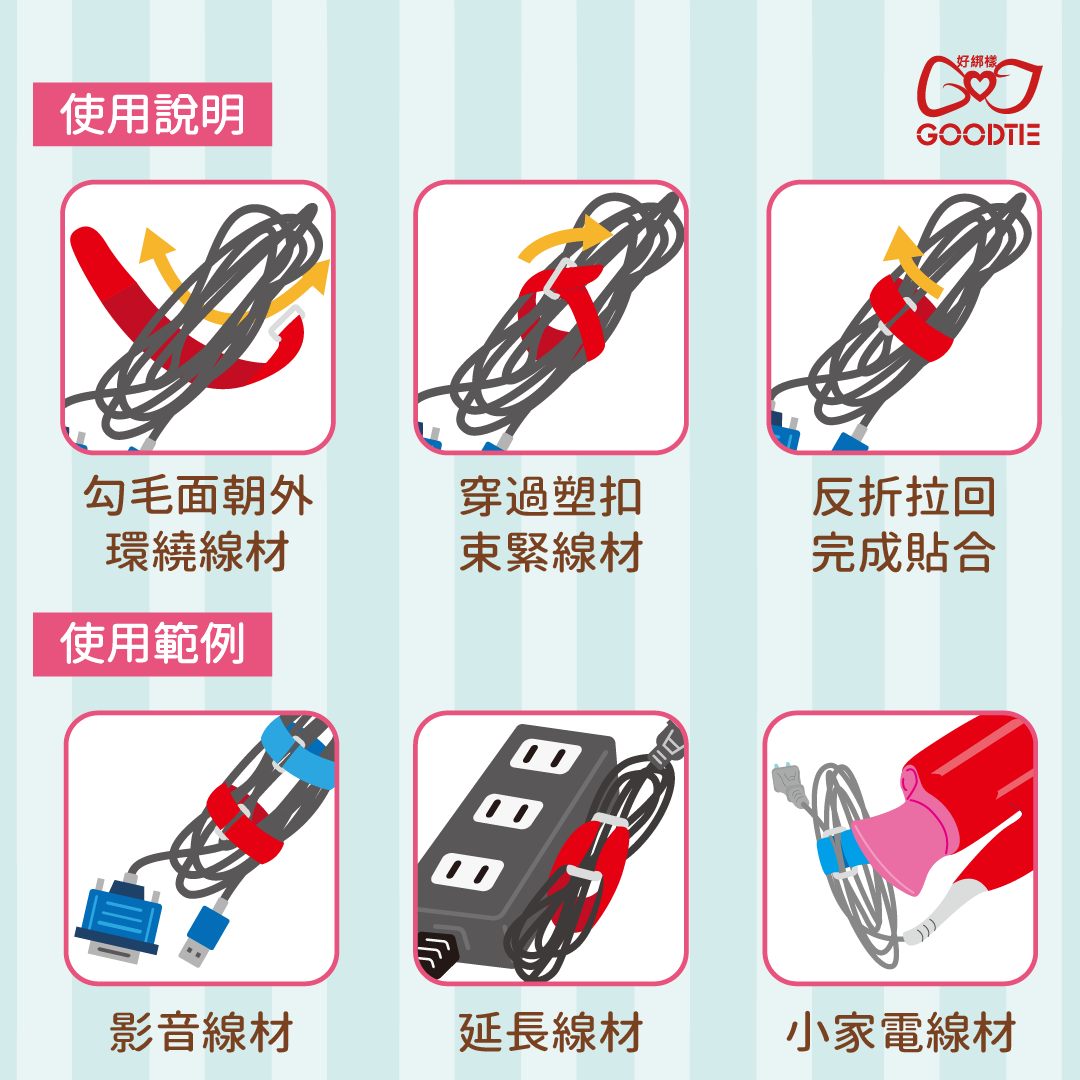 好綁樣
GOODTIE

使用說明

勾毛面朝外
環繞線材

穿過塑扣
束緊線材

反折拉回
完成貼合

使用範例

影音線材

延長線材

小家電線材