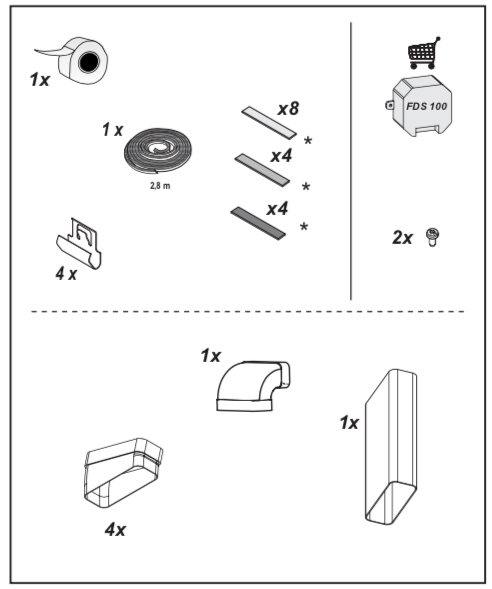 1x

1 x

2,8 m

x8

*

x4

*

x4

*

4 x

FDS 100

2x

1x

1x

4x