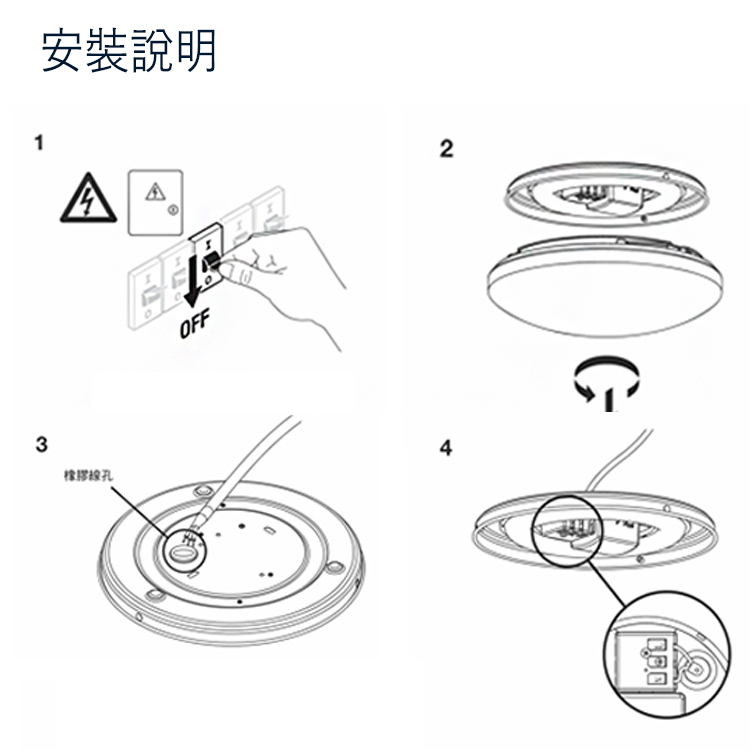 安裝說明

1

OFF

2

3

橡膠線孔

4