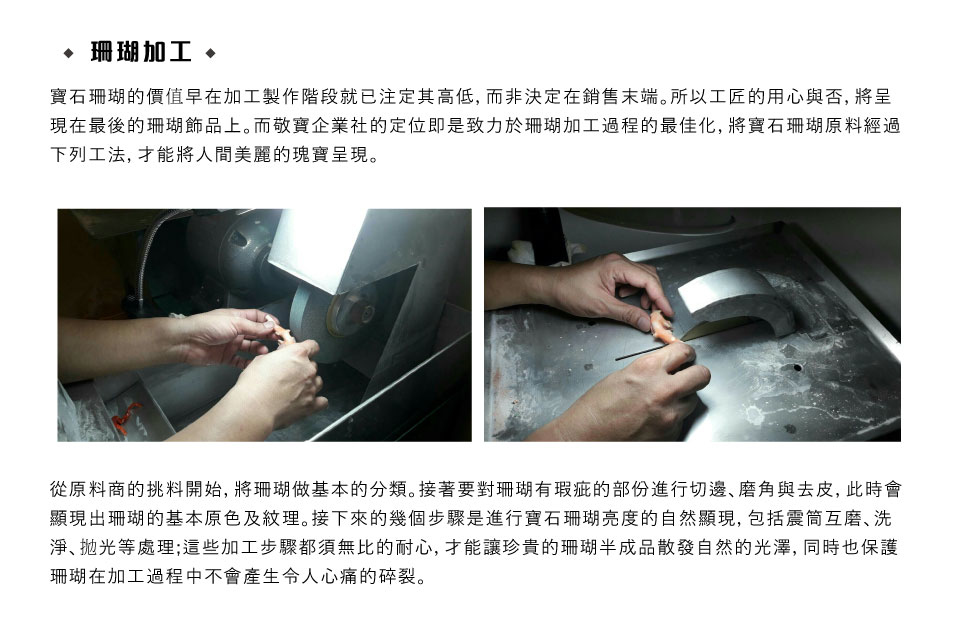 ◆ 珊瑚加工 ◆

寶石珊瑚的價值早在加工製作階段就已注定其高低，而非決定在銷售末端。所以工匠的用心與否，將呈現在最後的珊瑚飾品上。而敬寶企業社的定位即是致力於珊瑚加工過程的最佳化，將寶石珊瑚原料經過下列工法，才能將人間美麗的瑰寶呈現。

從原料商的挑料開始，將珊瑚做基本的分類。接著要對珊瑚有瑕疵的部份進行切邊、磨角與去皮，此時會顯現出珊瑚的基本原色及紋理。接下來的幾個步驟是進行寶石珊瑚亮度的自然顯現，包括震筒互磨、洗淨、拋光等處理；這些加工步驟都須無比的耐心，才能讓珍貴的珊瑚半成品散發自然的光澤，同時也保護珊瑚在加工過程中不會產生令人心痛的碎裂。