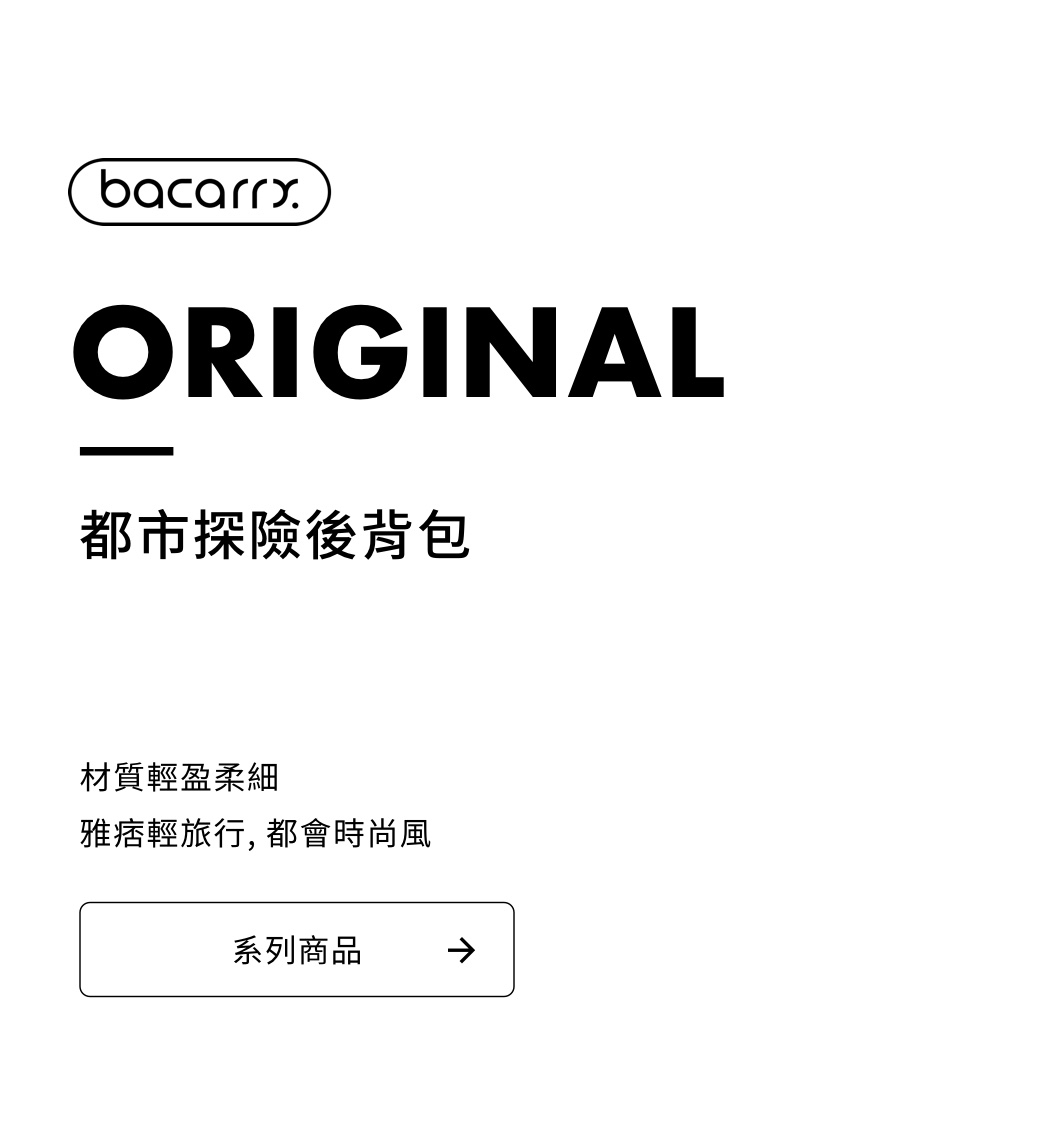 bacarry.

ORIGINAL

都市探險後背包

材質輕盈柔細
雅痞輕旅行, 都會時尚風

系列商品 →