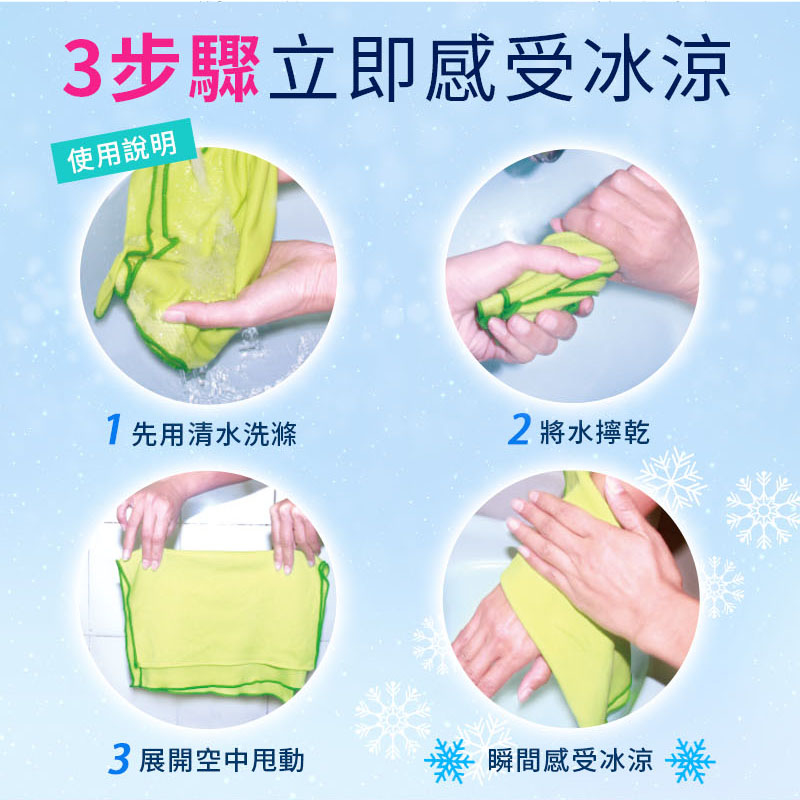 3步驟立即感受冰涼

使用說明

1 先用清水洗滌

2 將水擰乾

3 展開空中甩動

瞬間感受冰涼