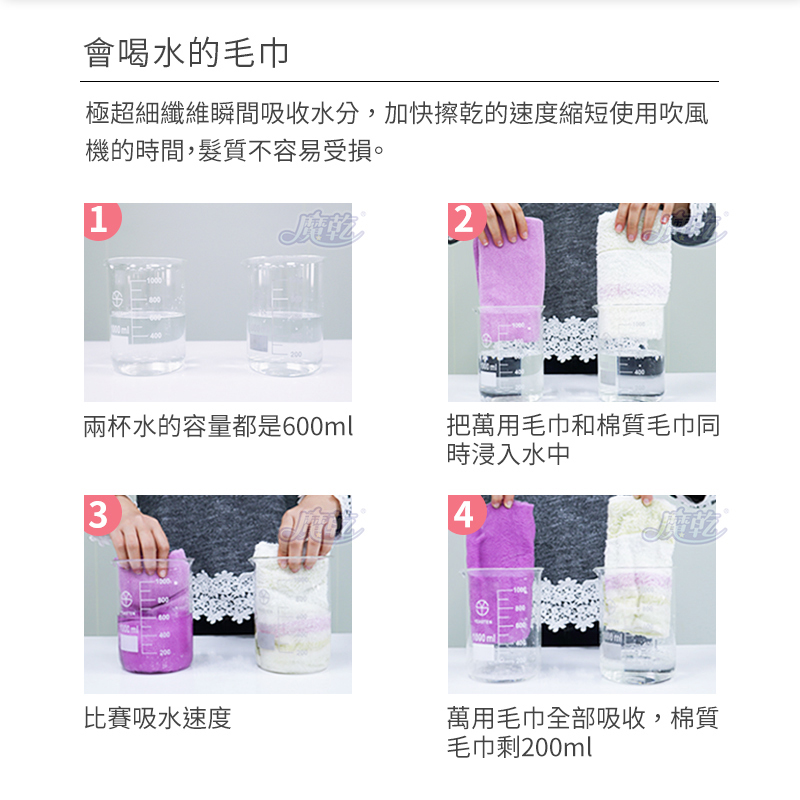 會喝水的毛巾

極超細纖維瞬間吸收水分，加快擦乾的速度縮短使用吹風機的時間，髮質不容易受損。

1 魔乾

兩杯水的容量都是600ml

2 魔乾

把萬用毛巾和棉質毛巾同時浸入水中

3 魔乾

比賽吸水速度

4 魔乾

萬用毛巾全部吸收，棉質毛巾剩200ml