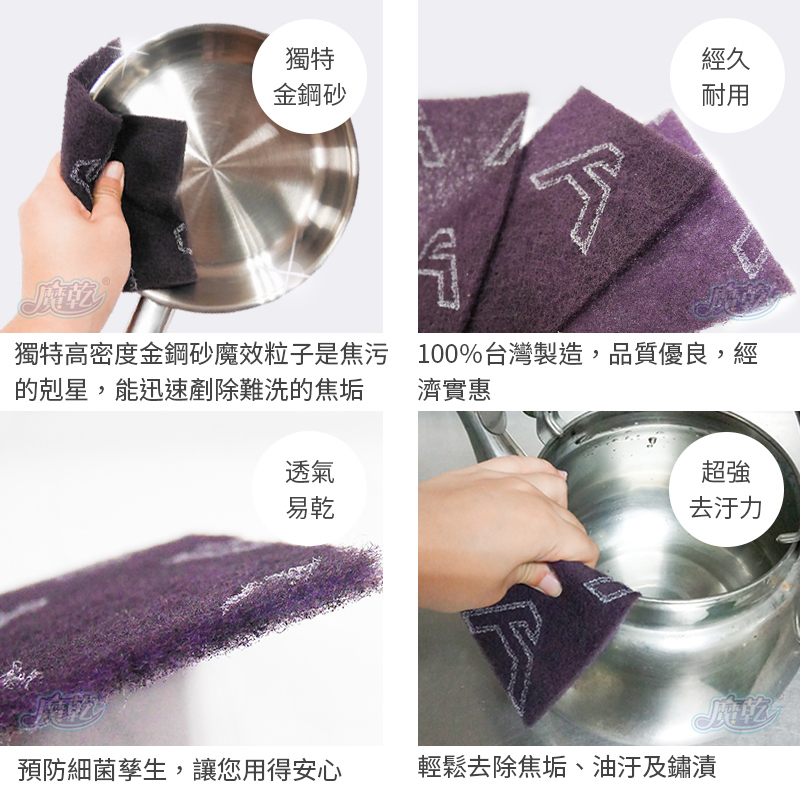 獨特
金鋼砂

魔乾

獨特高密度金鋼砂魔效粒子是焦污的剋星，能迅速剷除難洗的焦垢

經久
耐用

魔乾

100%台灣製造，品質優良，經濟實惠

透氣
易乾

魔乾

預防細菌孳生，讓您用得安心

超強
去汙力

魔乾

輕鬆去除焦垢、油汙及鏽漬