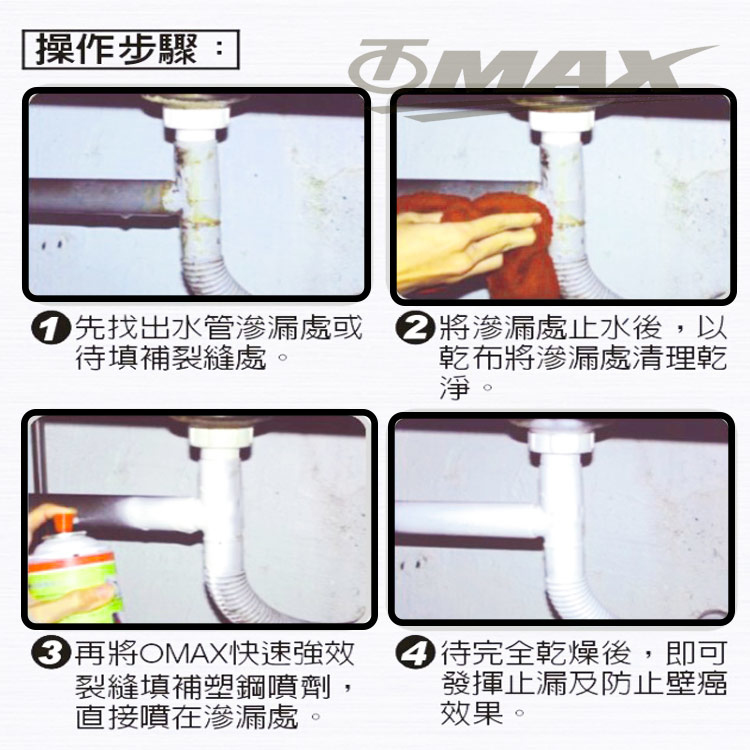 操作步驟：

OMAX

1 先找出水管滲漏處或待填補裂縫處。

2 將滲漏處止水後，以乾布將滲漏處清理乾淨。

3 再將OMAX快速強效裂縫填補塑鋼噴劑，直接噴在滲漏處。

4 待完全乾燥後，即可發揮止漏及防止壁癌效果。