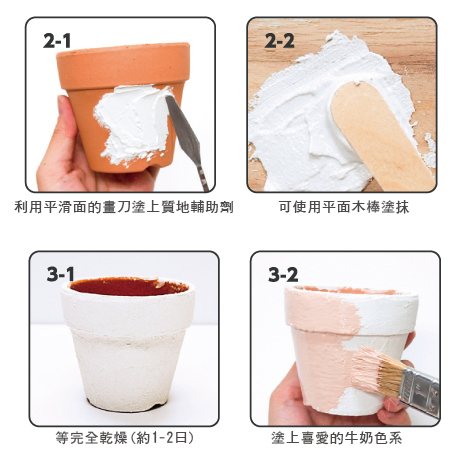 2-1

利用平滑面的畫刀塗上質地輔助劑

2-2

可使用平面木棒塗抹

3-1

等完全乾燥(約1-2日)

3-2

塗上喜愛的牛奶色系