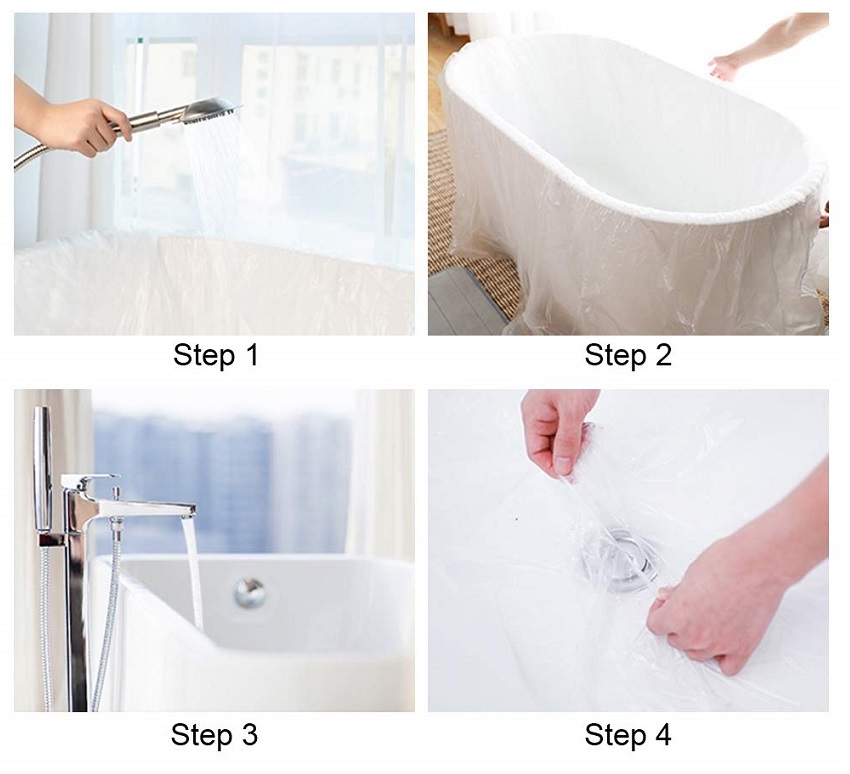 Step 1

Step 2

Step 3

Step 4