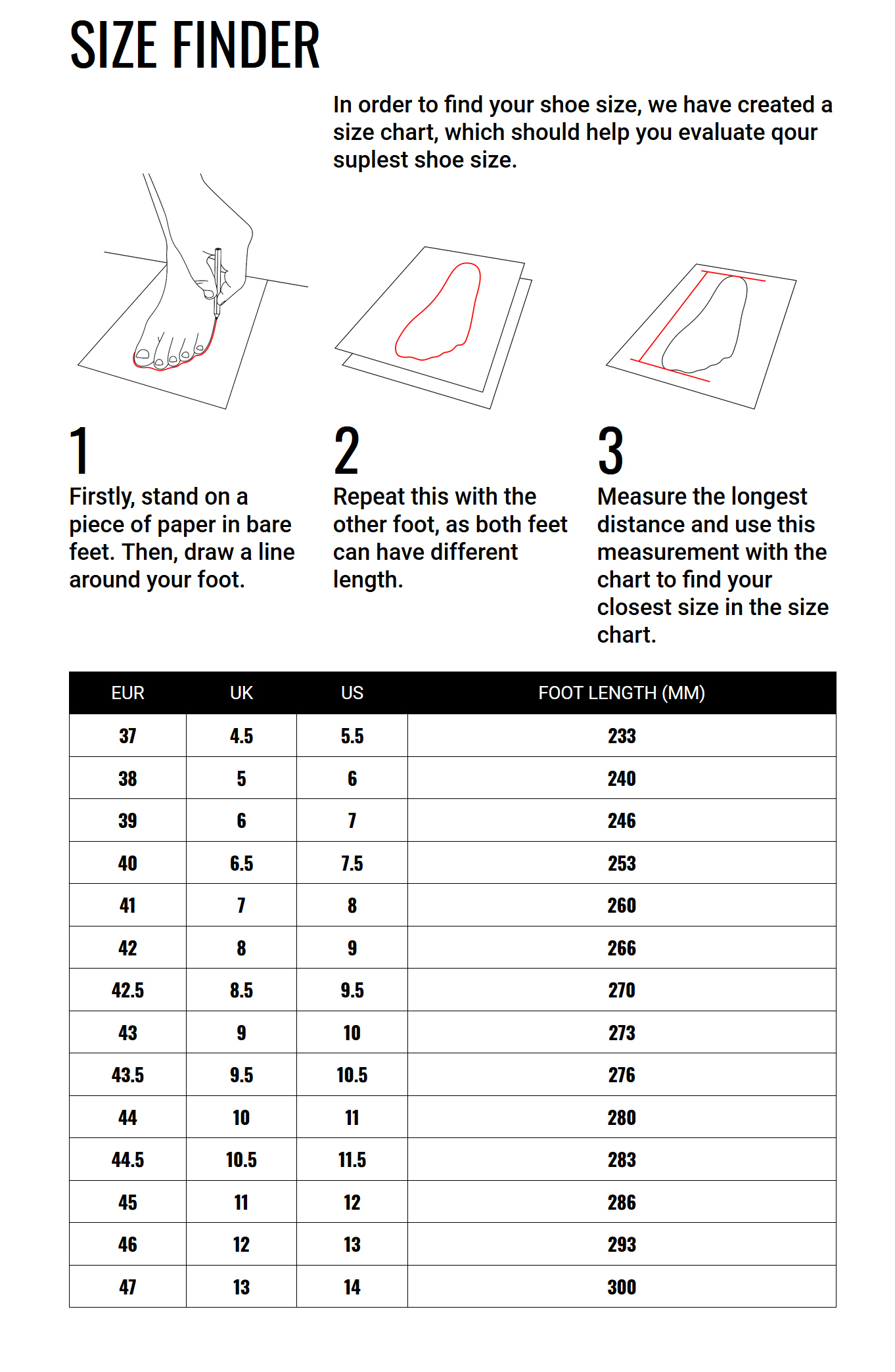 SIZE FINDER

In order to find your shoe size, we have created a size chart, which should help you evaluate qour suplest shoe size.

1
Firstly, stand on a piece of paper in bare feet. Then, draw a line around your foot.

2
Repeat this with the other foot, as both feet can have different length.

3
Measure the longest distance and use this measurement with the chart to find your closest size in the size chart.

| EUR | UK | US | FOOT LENGTH (MM) |
|---|---|---|---|
| 37 | 4.5 | 5.5 | 233 |
| 38 | 5 | 6 | 240 |
| 39 | 6 | 7 | 246 |
| 40 | 6.5 | 7.5 | 253 |
| 41 | 7 | 8 | 260 |
| 42 | 8 | 9 | 266 |
| 42.5 | 8.5 | 9.5 | 270 |
| 43 | 9 | 10 | 273 |
| 43.5 | 9.5 | 10.5 | 276 |
| 44 | 10 | 11 | 280 |
| 44.5 | 10.5 | 11.5 | 283 |
| 45 | 11 | 12 | 286 |
| 46 | 12 | 13 | 293 |
| 47 | 13 | 14 | 300 |