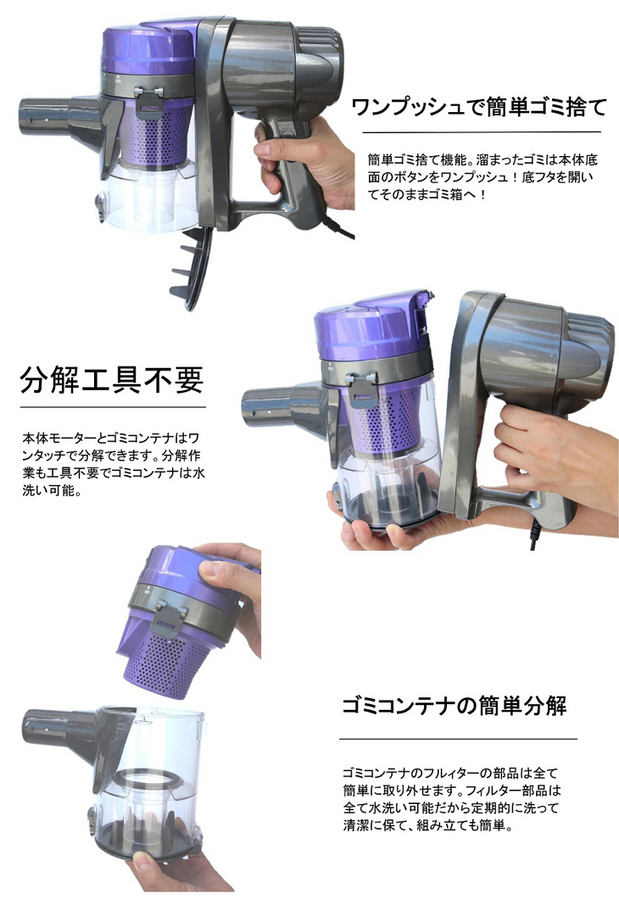 ワンプッシュで簡単ゴミ捨て

簡単ゴミ捨て機能。溜まったゴミは本体底面のボタンをワンプッシュ！底フタを開いてそのままゴミ箱へ！

分解工具不要

本体モーターとゴミコンテナはワンタッチで分解できます。分解作業も工具不要でゴミコンテナは水洗い可能。

ゴミコンテナの簡単分解

ゴミコンテナのフルィターの部品は全て簡単に取り外せます。フィルター部品は全て水洗い可能だから定期的に洗って清潔に保て、組み立ても簡単。