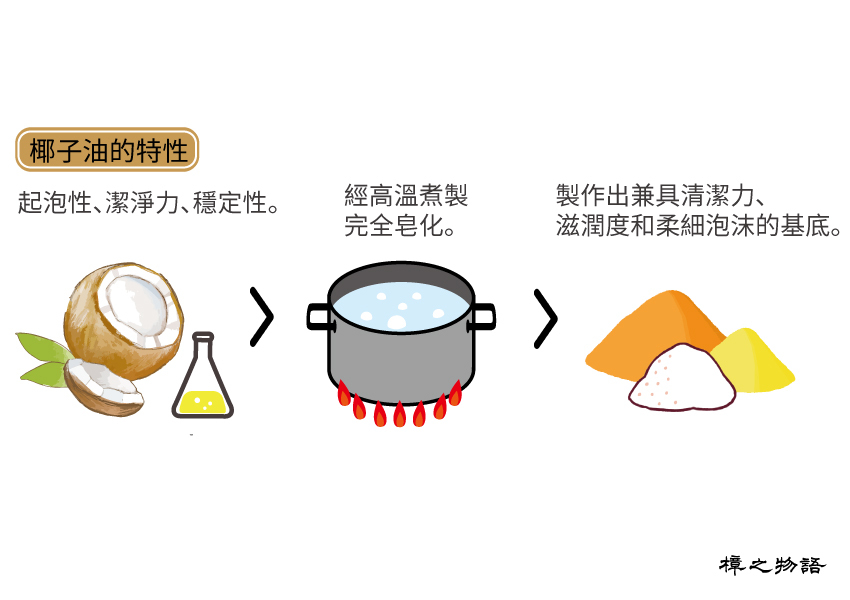 椰子油的特性

起泡性、潔淨力、穩定性。

經高溫煮製
完全皂化。

製作出兼具清潔力、
滋潤度和柔細泡沫的基底。

樟之物語