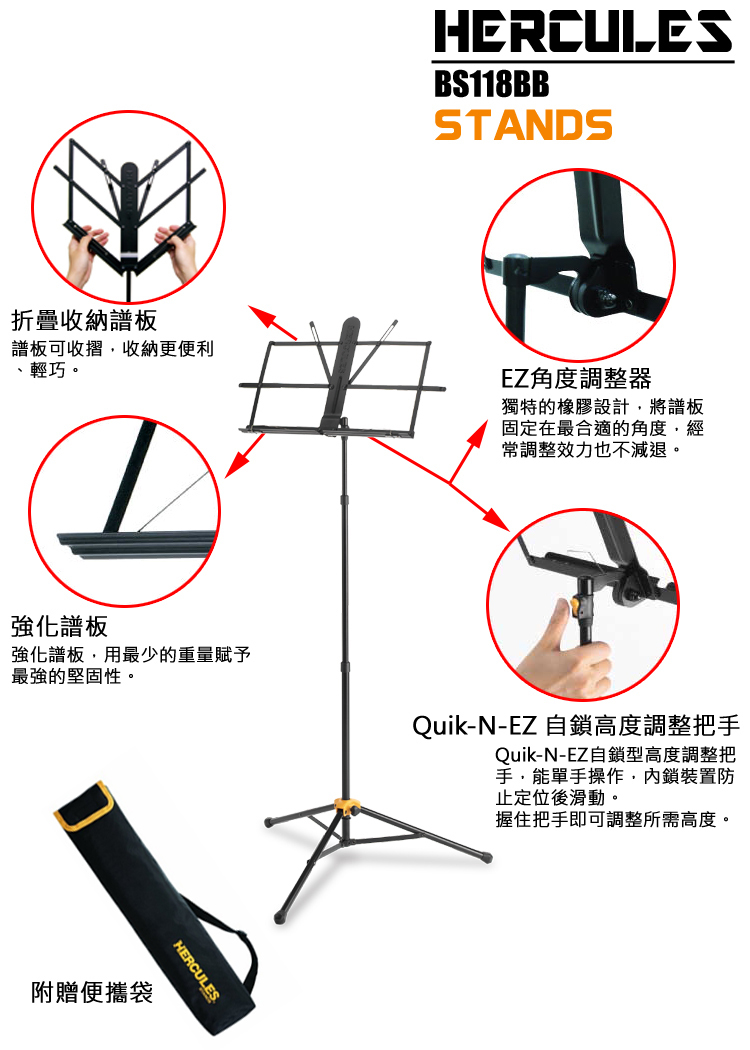 HERCULES
BS118BB
STANDS

折疊收納譜板
譜板可收摺，收納更便利、輕巧。

EZ角度調整器
獨特的橡膠設計，將譜板固定在最合適的角度，經常調整效力也不減退。

強化譜板
強化譜板，用最少的重量賦予最強的堅固性。

Quik-N-EZ 自鎖高度調整把手
Quik-N-EZ自鎖型高度調整把手，能單手操作，內鎖裝置防止定位後滑動。
握住把手即可調整所需高度。

HERCULES

附贈便攜袋