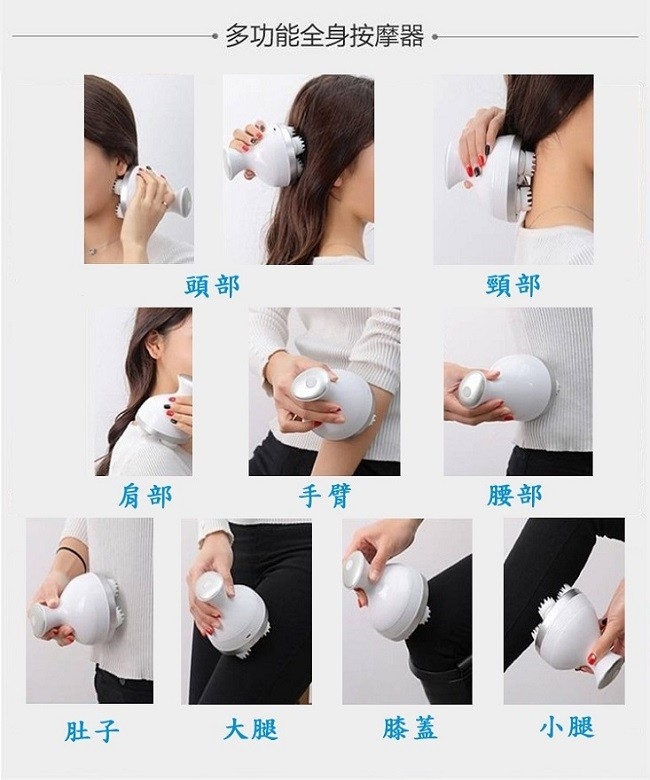 多功能全身按摩器

頭部

頸部

肩部

手臂

腰部

肚子

大腿

膝蓋

小腿