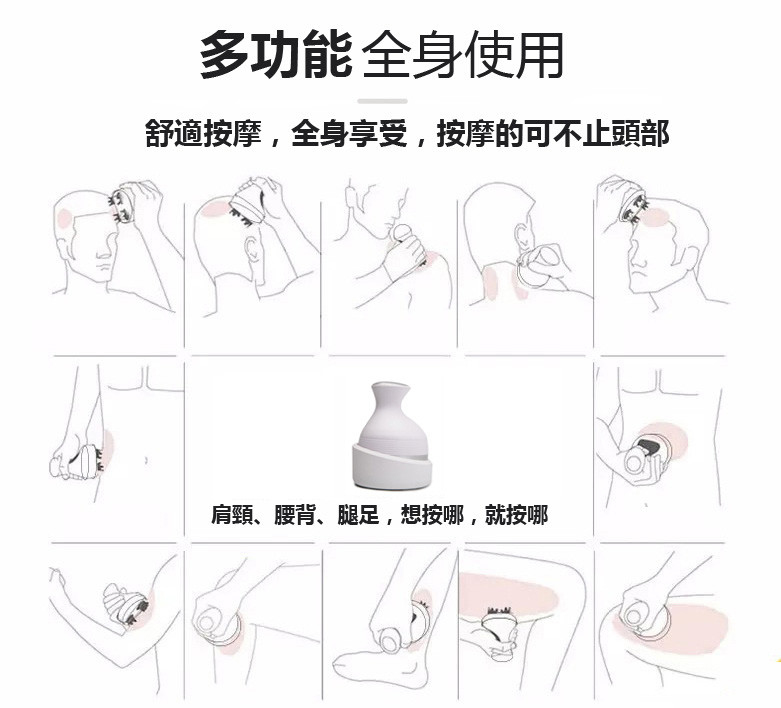 多功能 全身使用

舒適按摩，全身享受，按摩的可不止頭部

肩頸、腰背、腿足，想按哪，就按哪