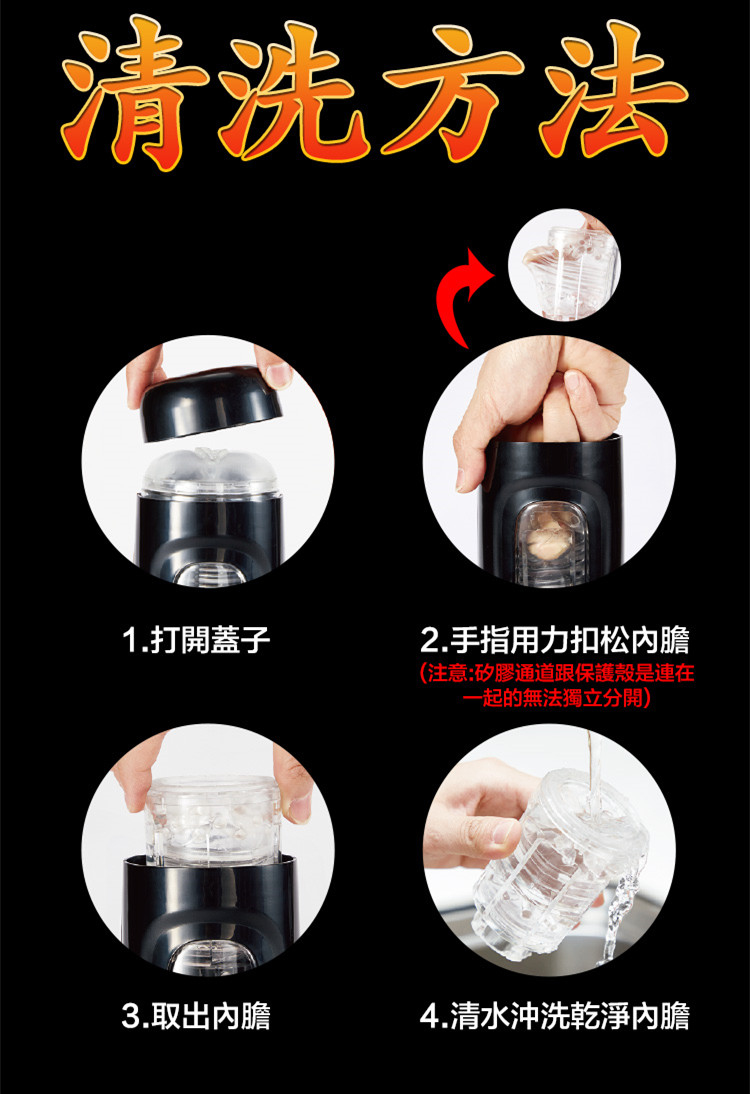 清洗方法

1.打開蓋子

2.手指用力扣松內膽
(注意:矽膠通道跟保護殼是連在一起的無法獨立分開)

3.取出內膽

4.清水沖洗乾淨內膽