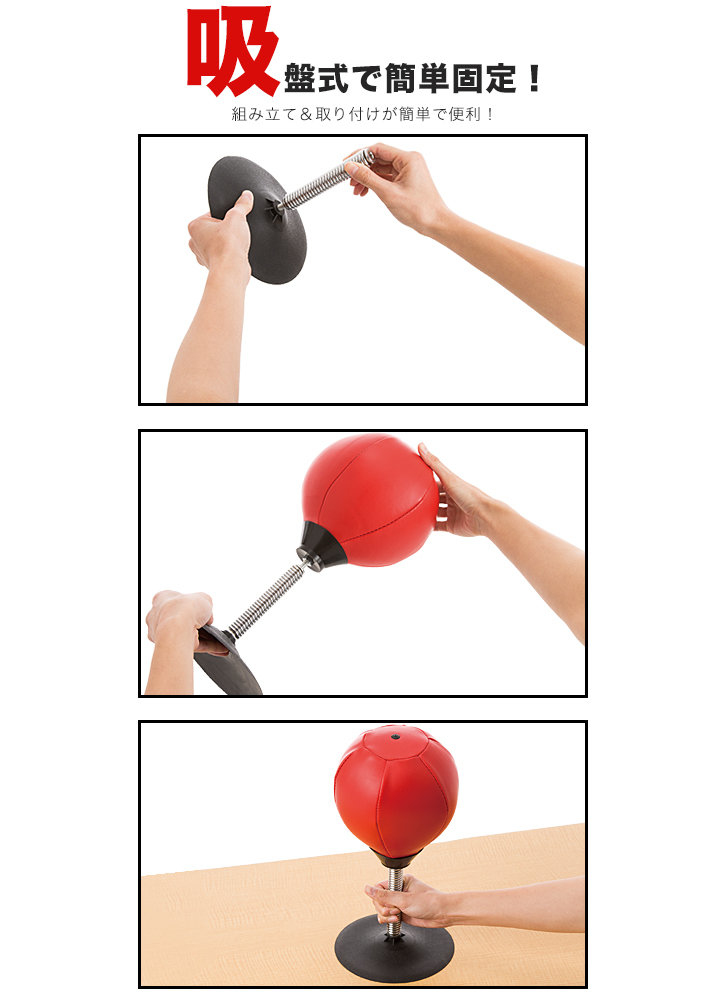 吸盤式で簡単固定！

組み立て＆取り付けが簡単で便利！