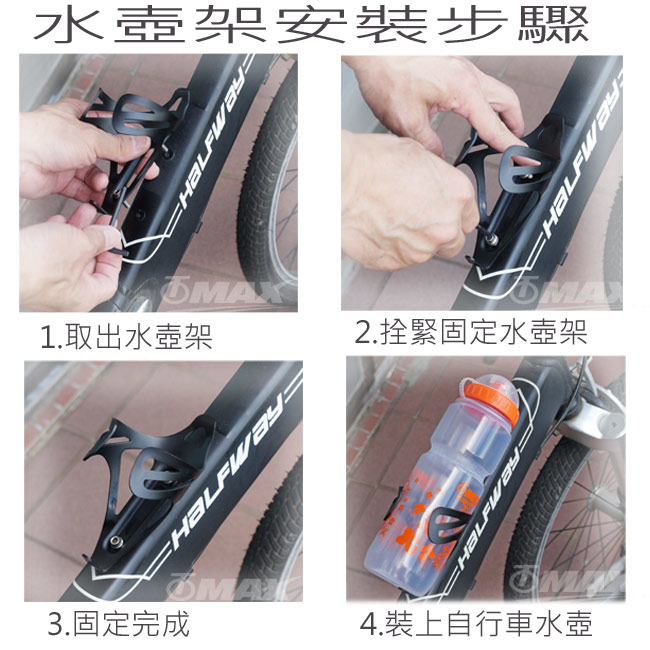 水壺架安裝步驟

HALFWAY

OMAX

1.取出水壺架

HALFWAY

OMAX

2.拴緊固定水壺架

HALFWAY

OMAX

3.固定完成

HALFWAY

OMAX

4.裝上自行車水壺