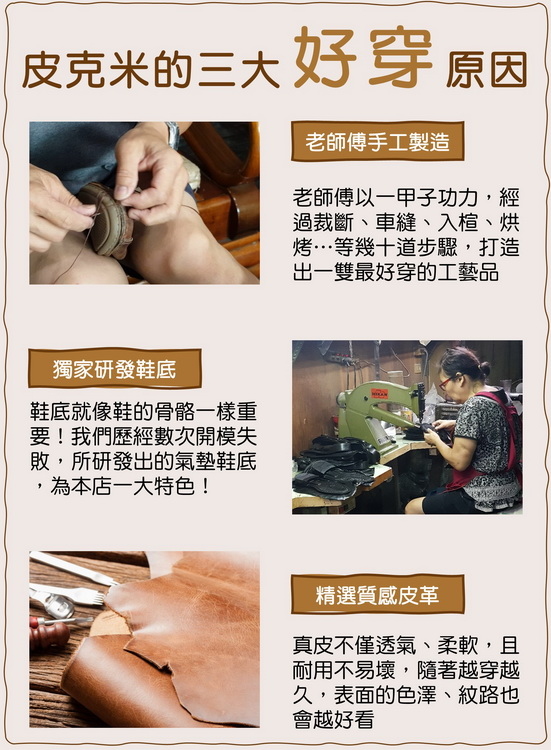 皮克米的三大好穿原因

老師傅手工製造

老師傅以一甲子功力，經過裁斷、車縫、入楦、烘烤…等幾十道步驟，打造出一雙最好穿的工藝品

獨家研發鞋底

鞋底就像鞋的骨骼一樣重要！我們歷經數次開模失敗，所研發出的氣墊鞋底，為本店一大特色！

精選質感皮革

真皮不僅透氣、柔軟，且耐用不易壞，隨著越穿越久，表面的色澤、紋路也會越好看