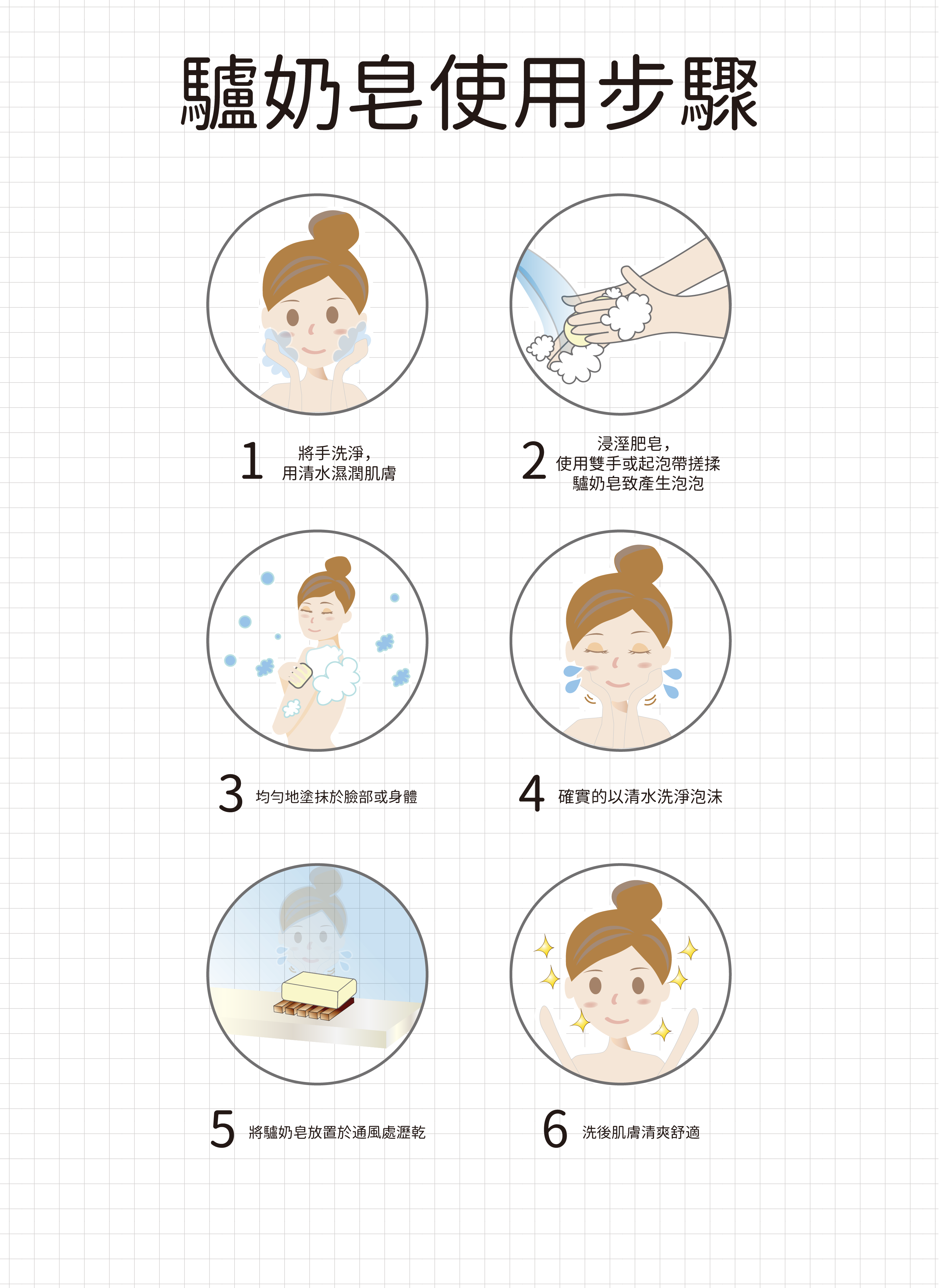 驢奶皂使用步驟

1 將手洗淨，用清水濕潤肌膚

2 浸溼肥皂，使用雙手或起泡帶搓揉驢奶皂致產生泡泡

3 均勻地塗抹於臉部或身體

4 確實的以清水洗淨泡沫

5 將驢奶皂放置於通風處瀝乾

6 洗後肌膚清爽舒適