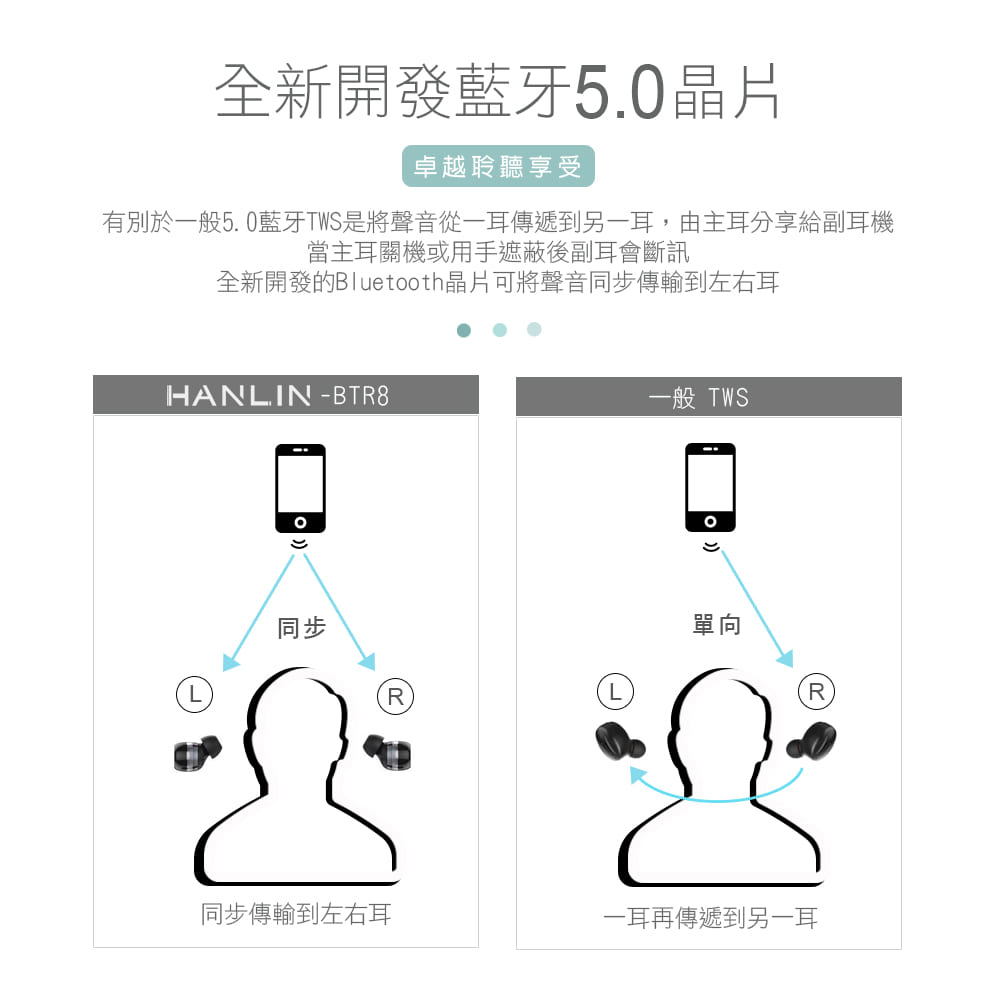 全新開發藍牙5.0晶片

卓越聆聽享受

有別於一般5.0藍牙TWS是將聲音從一耳傳遞到另一耳，由主耳分享給副耳機
當主耳關機或用手遮蔽後副耳會斷訊
全新開發的Bluetooth晶片可將聲音同步傳輸到左右耳

HANLIN -BTR8

同步

L

R

同步傳輸到左右耳

一般 TWS

單向

L

R

一耳再傳遞到另一耳