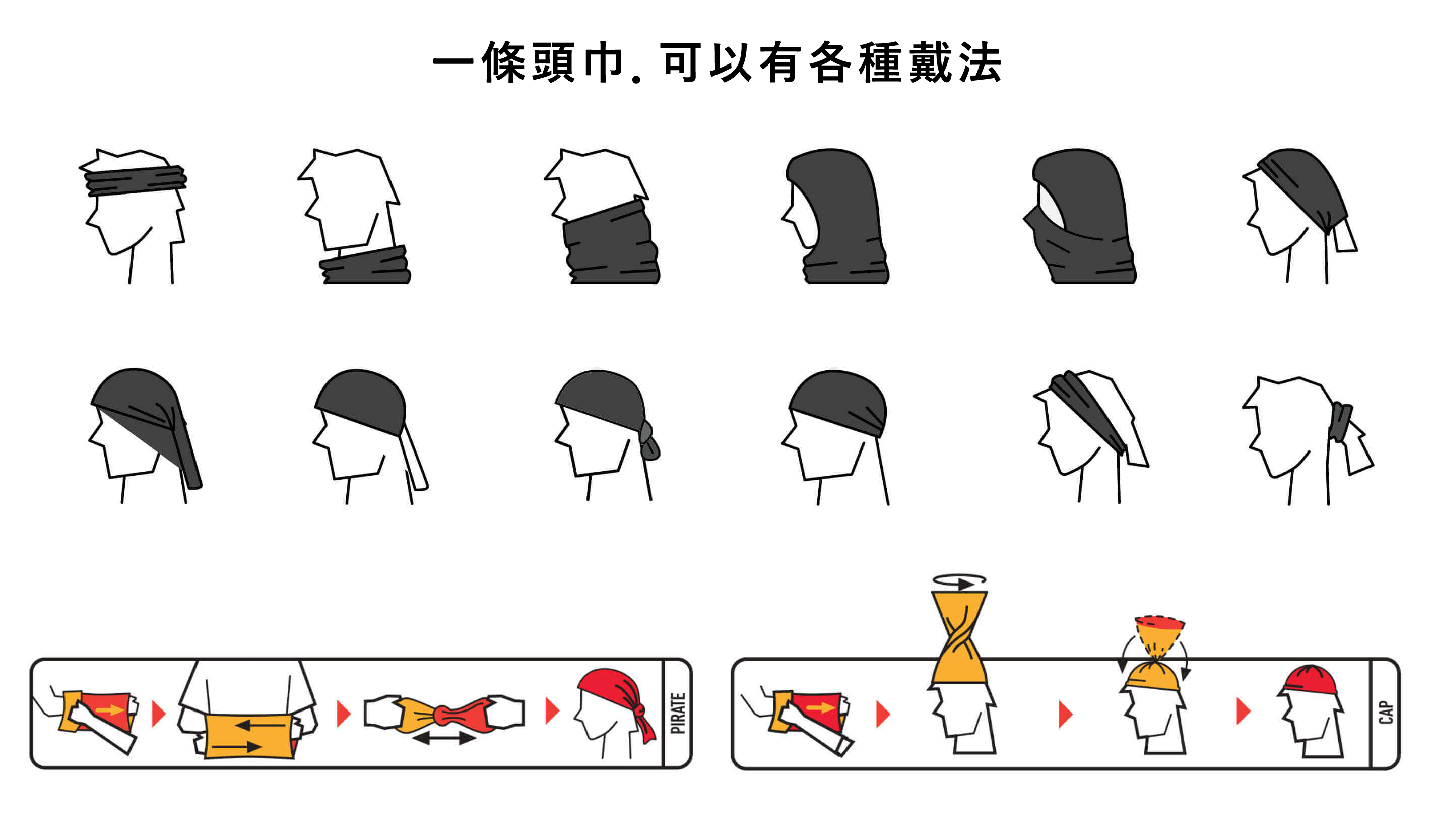 一條頭巾. 可以有各種戴法

PIRATE

CAP