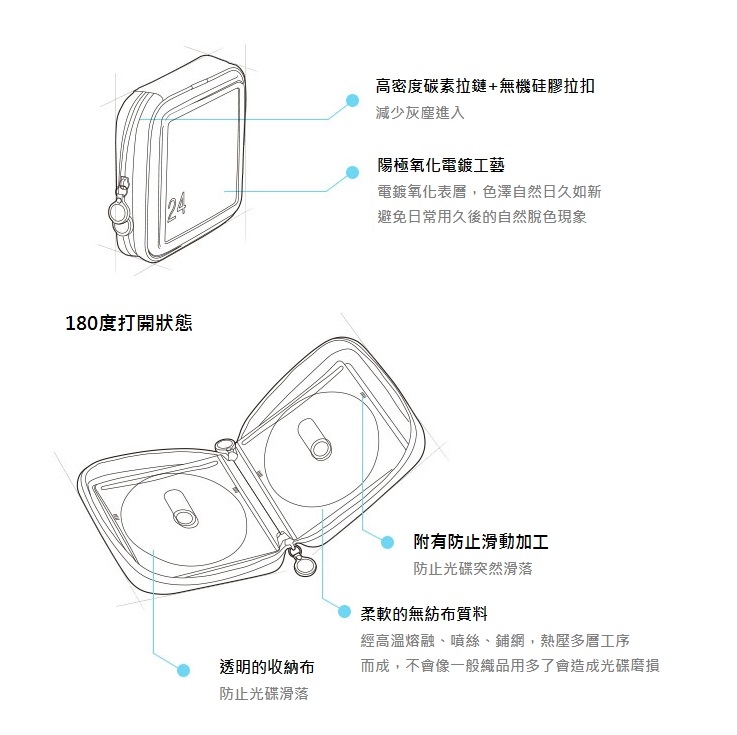 24

高密度碳素拉鏈+無機硅膠拉扣
減少灰塵進入

陽極氧化電鍍工藝
電鍍氧化表層，色澤自然日久如新
避免日常用久後的自然脫色現象

180度打開狀態

附有防止滑動加工
防止光碟突然滑落

柔軟的無紡布質料
經高溫熔融、噴絲、鋪網，熱壓多層工序
而成，不會像一般織品用多了會造成光碟磨損

透明的收納布
防止光碟滑落