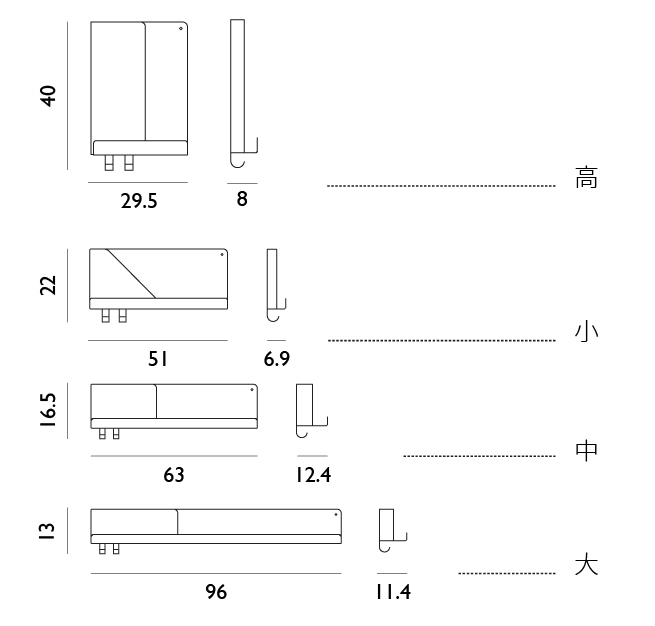 40

29.5

8

高

22

51

6.9

小

16.5

63

12.4

中

13

96

11.4

大