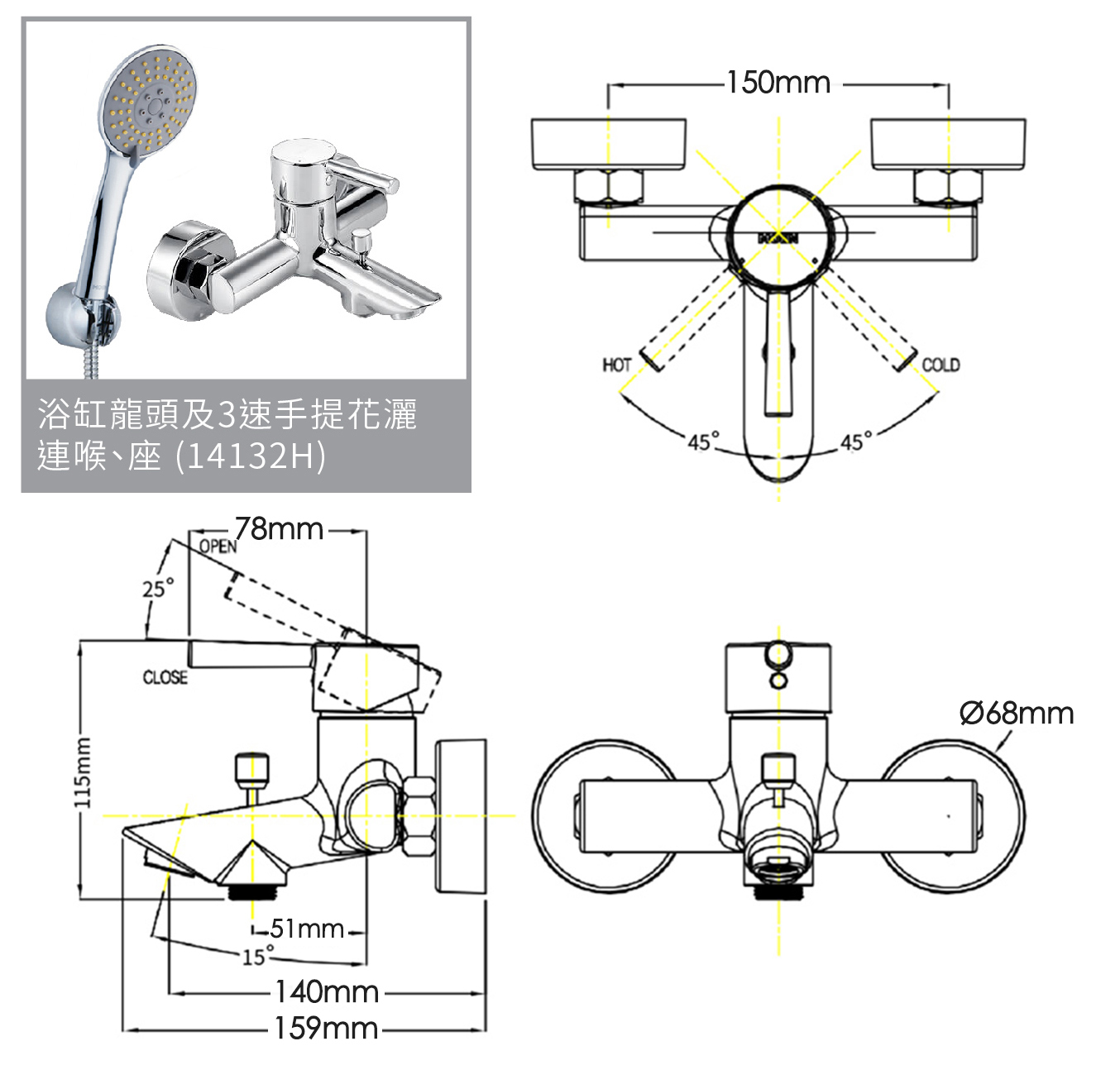 浴缸龍頭及3速手提花灑連喉、座 (14132H)

150mm

HOT

COLD

45°

45°

78mm

OPEN

25°

CLOSE

115mm

51mm

15°

140mm

159mm

Ø68mm