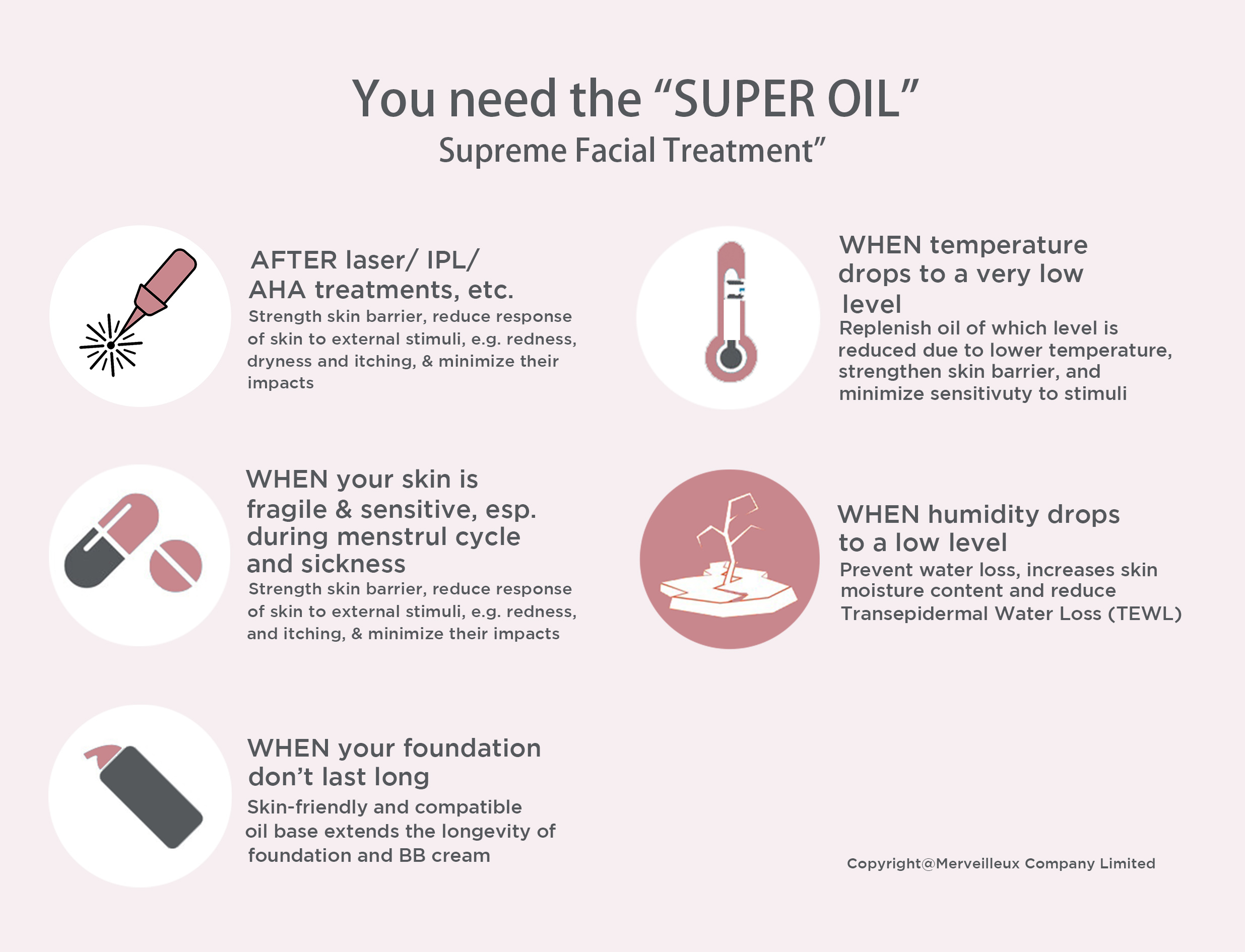 You need the “SUPER OIL”
Supreme Facial Treatment”

AFTER laser/ IPL/ AHA treatments, etc.
Strength skin barrier, reduce response of skin to external stimuli, e.g. redness, dryness and itching, & minimize their impacts

WHEN your skin is fragile & sensitive, esp. during menstrul cycle and sickness
Strength skin barrier, reduce response of skin to external stimuli, e.g. redness, and itching, & minimize their impacts

WHEN your foundation don’t last long
Skin-friendly and compatible oil base extends the longevity of foundation and BB cream

WHEN temperature drops to a very low level
Replenish oil of which level is reduced due to lower temperature, strengthen skin barrier, and minimize sensitivuty to stimuli

WHEN humidity drops to a low level
Prevent water loss, increases skin moisture content and reduce Transepidermal Water Loss (TEWL)

Copyright@Merveilleux Company Limited